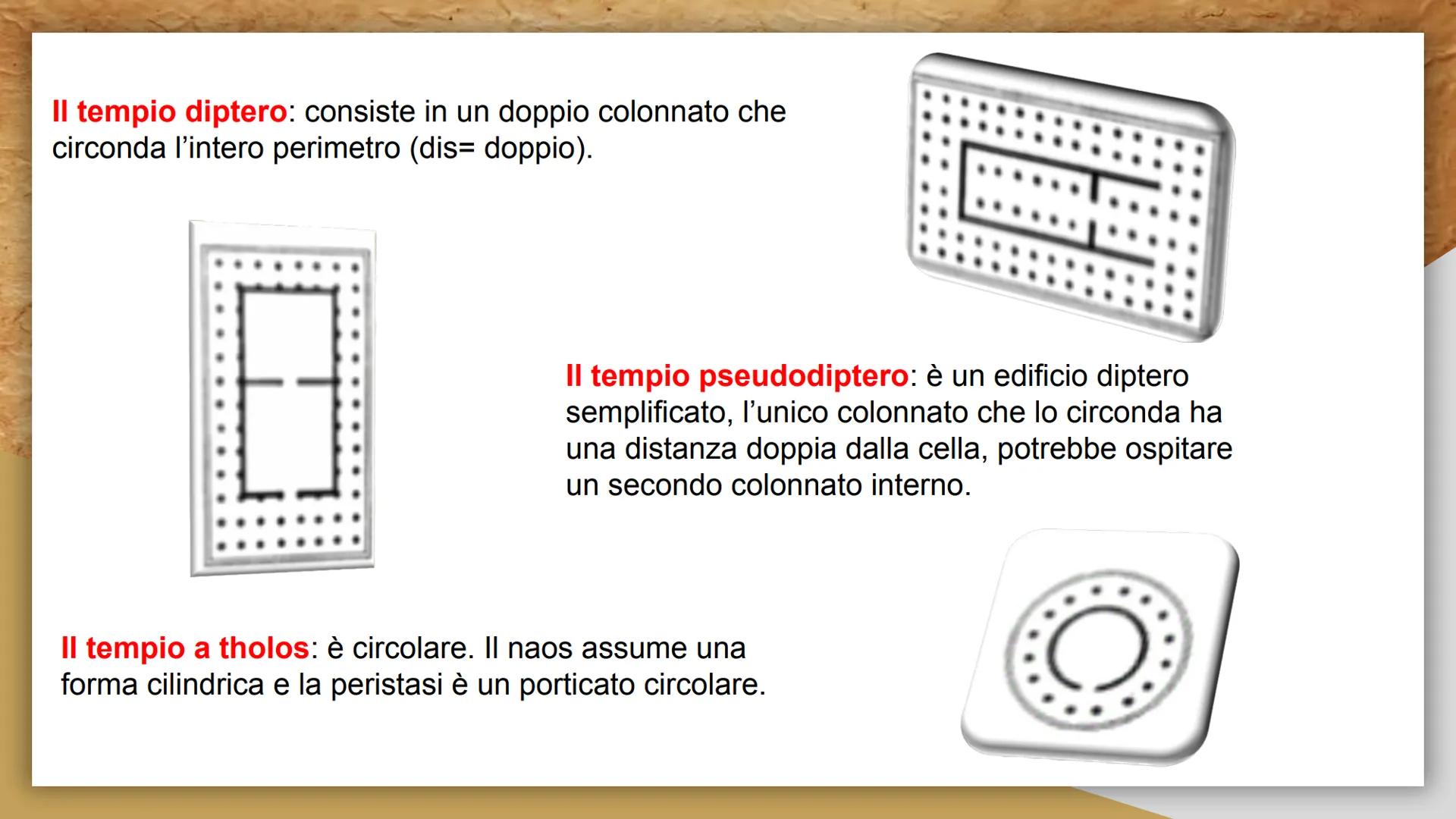 Il tempio diptero: consiste in un doppio colonnato che circonda l'intero perimetro (dis= doppio).

Il tempio pseudodiptero: è un edificio diptero semplificato, l'unico colonnato che lo circonda ha una distanza doppia dalla cella, potrebbe ospitare un secondo colonnato interno.

Il tempio a tholos: è circolare. Il naos assume una forma cilindrica e la peristasi è un porticato circolare.