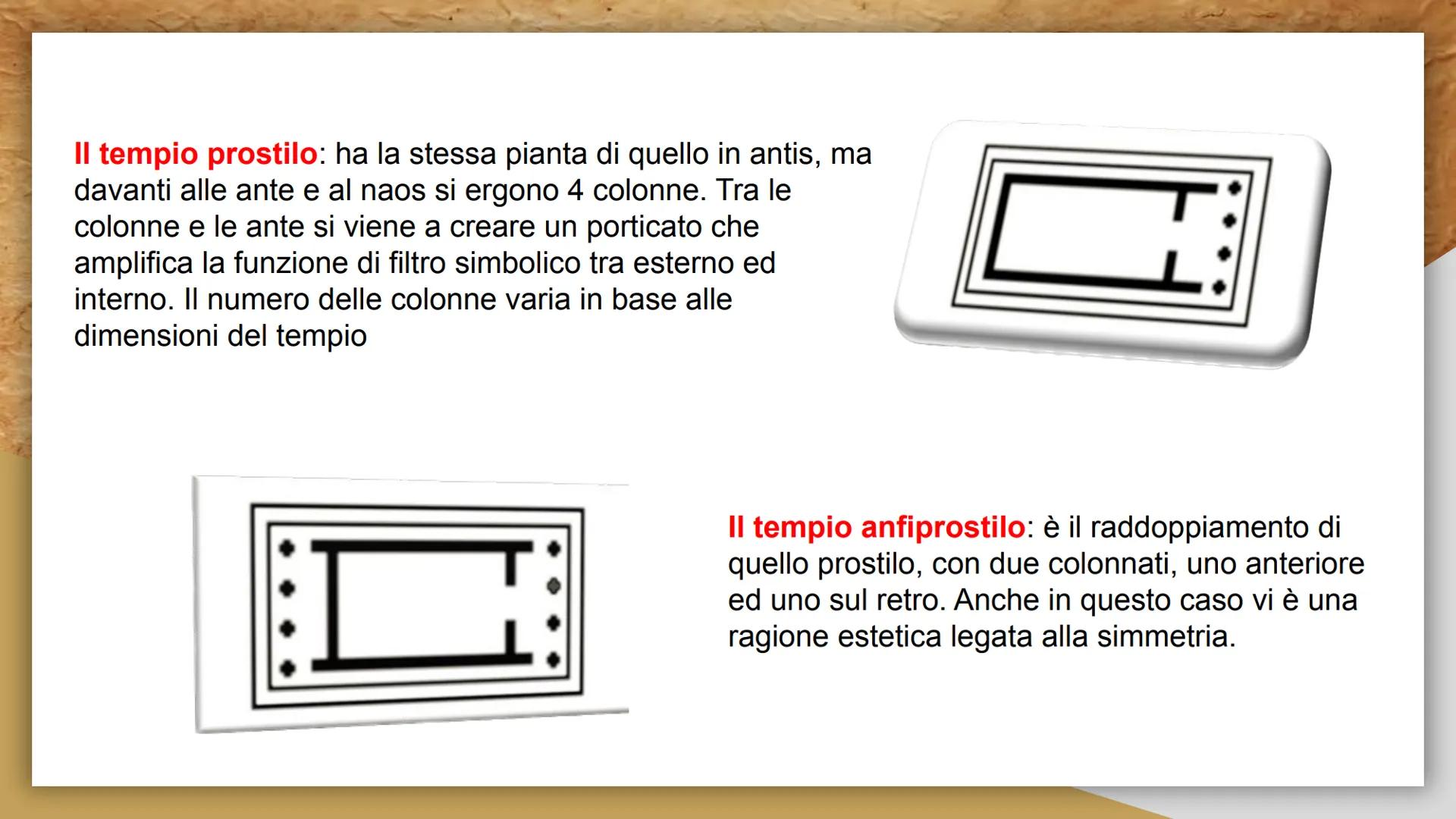 Il tempio prostilo: ha la stessa pianta di quello in antis, ma davanti alle ante e al naos si ergono 4 colonne. Tra le colonne e le ante si viene a creare un porticato che amplifica la funzione di filtro simbolico tra esterno ed interno. Il numero delle colonne varia in base alle dimensioni del tempio

Il tempio anfiprostilo: è il raddoppiamento di quello prostilo, con due colonnati, uno anteriore ed uno sul retro. Anche in questo caso vi è una ragione estetica legata alla simmetria.