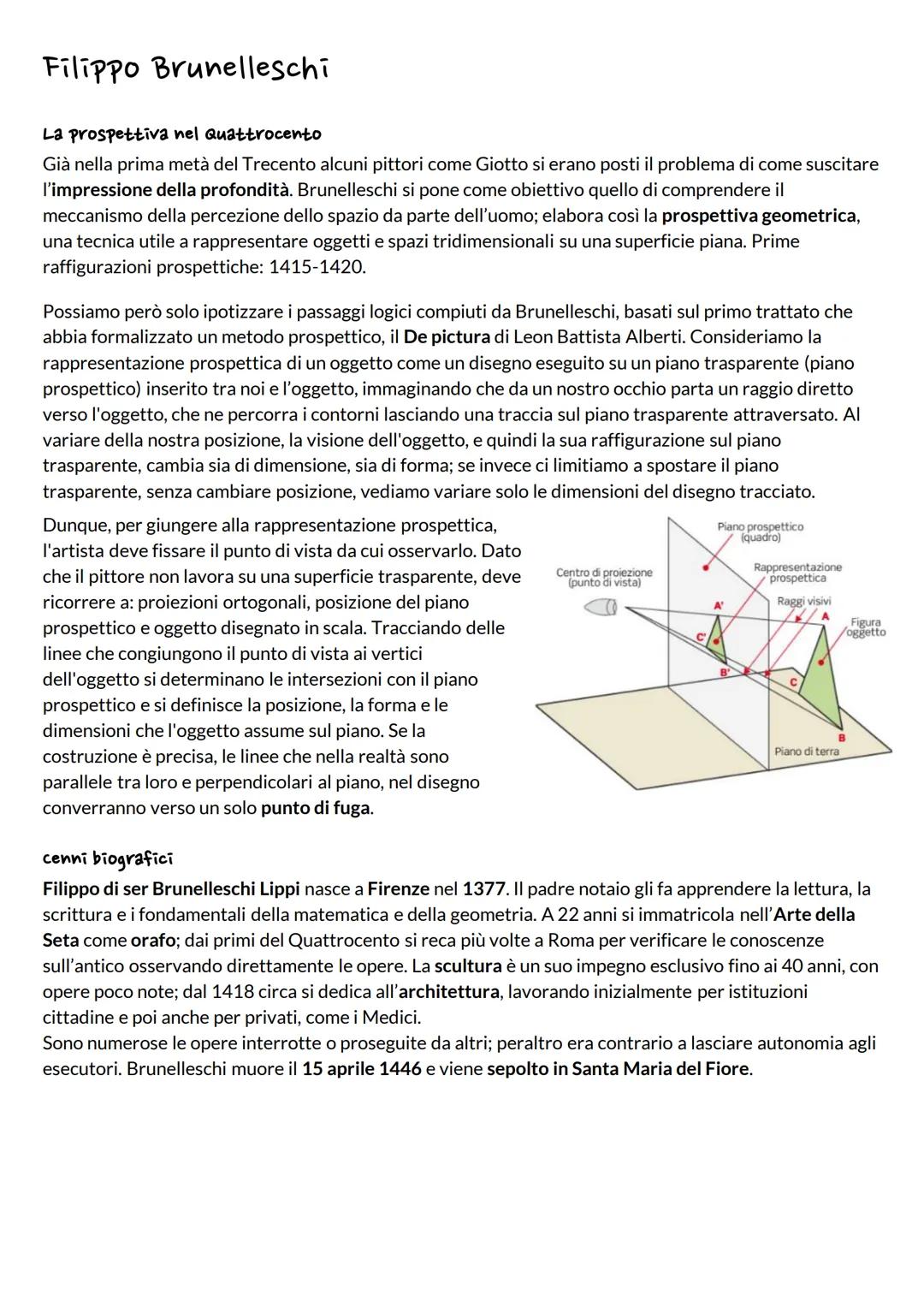 Filippo Brunelleschi

La prospettiva nel Quattrocento
Già nella prima metà del Trecento alcuni pittori come Giotto si erano posti il problema di come suscitare l'impressione della profondità. Brunelleschi si pone come obiettivo quello di comprendere il meccanismo della percezione dello spazio da parte dell'uomo; elabora così la prospettiva geometrica, una tecnica utile a rappresentare oggetti e spazi tridimensionali su una superficie piana. Prime raffigurazioni prospettiche: 1415-1420.

Possiamo però solo ipotizzare i passaggi logici compiuti da Brunelleschi, basati sul primo trattato che abbia formalizzato un metodo prospettico, il De pictura di Leon Battista Alberti. Consideriamo la rappresentazione prospettica di un oggetto come un disegno eseguito su un piano trasparente (piano prospettico) inserito tra noi e l'oggetto, immaginando che da un nostro occhio parta un raggio diretto verso l'oggetto, che ne percorra i contorni lasciando una traccia sul piano trasparente attraversato. Al variare della nostra posizione, la visione dell'oggetto, e quindi la sua raffigurazione sul piano trasparente, cambia sia di dimensione, sia di forma; se invece ci limitiamo a spostare il piano trasparente, senza cambiare posizione, vediamo variare solo le dimensioni del disegno tracciato.

Dunque, per giungere alla rappresentazione prospettica, l'artista deve fissare il punto di vista da cui osservarlo. Dato che il pittore non lavora su una superficie trasparente, deve ricorrere a: proiezioni ortogonali, posizione del piano prospettico e oggetto disegnato in scala. Tracciando delle linee che congiungono il punto di vista ai vertici dell'oggetto si determinano le intersezioni con il piano prospettico e si definisce la posizione, la forma e le dimensioni che l'oggetto assume sul piano. Se la costruzione è precisa, le linee che nella realtà sono parallele tra loro e perpendicolari al piano, nel disegno converranno verso un solo punto di fuga.

Piano prospettico (quadro)
Centro di proiezione (punto di vista)
Rappresentazione prospettica
Raggi visivi
Figura oggetto
A'
C'
B'
A
C
B
Piano di terra

cenni biografici
Filippo di ser Brunelleschi Lippi nasce a Firenze nel 1377. Il padre notaio gli fa apprendere la lettura, la scrittura e i fondamentali della matematica e della geometria. A 22 anni si immatricola nell'Arte della Seta come orafo; dai primi del Quattrocento si reca più volte a Roma per verificare le conoscenze sull'antico osservando direttamente le opere. La scultura è un suo impegno esclusivo fino ai 40 anni, con opere poco note; dal 1418 circa si dedica all'architettura, lavorando inizialmente per istituzioni cittadine e poi anche per privati, come i Medici.
Sono numerose le opere interrotte o proseguite da altri; peraltro era contrario a lasciare autonomia agli esecutori. Brunelleschi muore il 15 aprile 1446 e viene sepolto in Santa Maria del Fiore.