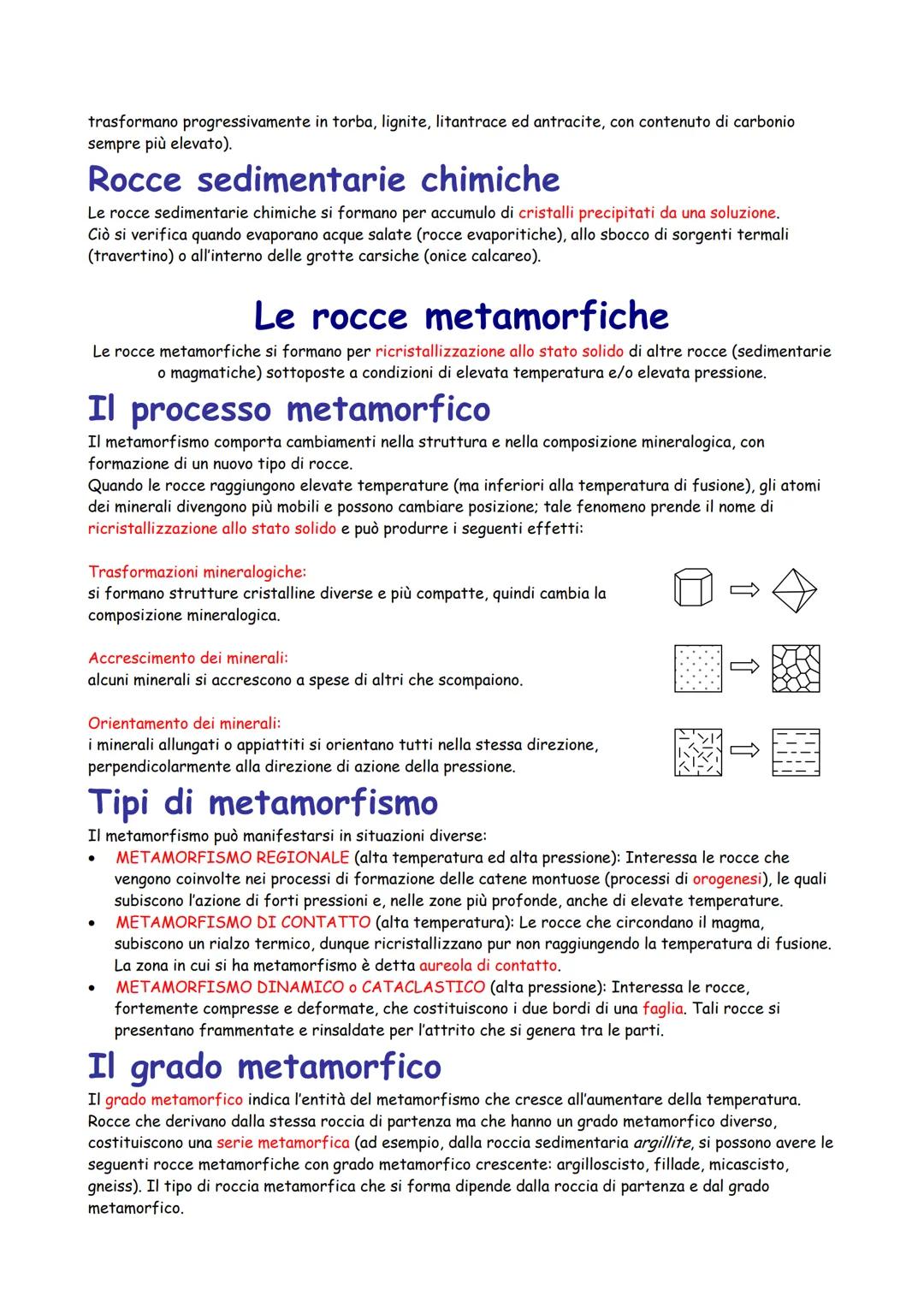 trasformano progressivamente in torba, lignite, litantrace ed antracite, con contenuto di carbonio sempre più elevato).

Rocce sedimentarie chimiche

Le rocce sedimentarie chimiche si formano per accumulo di cristalli precipitati da una soluzione. Ciò si verifica quando evaporano acque salate (rocce evaporitiche), allo sbocco di sorgenti termali (travertino) o all'interno delle grotte carsiche (onice calcareo).

Le rocce metamorfiche

Le rocce metamorfiche si formano per ricristallizzazione allo stato solido di altre rocce (sedimentarie o magmatiche) sottoposte a condizioni di elevata temperatura e/o elevata pressione.

Il processo metamorfico

Il metamorfismo comporta cambiamenti nella struttura e nella composizione mineralogica, con formazione di un nuovo tipo di rocce.
Quando le rocce raggiungono elevate temperature (ma inferiori alla temperatura di fusione), gli atomi dei minerali divengono più mobili e possono cambiare posizione; tale fenomeno prende il nome di ricristallizzazione allo stato solido e può produrre i seguenti effetti:

Trasformazioni mineralogiche:
si formano strutture cristalline diverse e più compatte, quindi cambia la composizione mineralogica.

Accrescimento dei minerali:
alcuni minerali si accrescono a spese di altri che scompaiono.

Orientamento dei minerali:
i minerali allungati o appiattiti si orientano tutti nella stessa direzione, perpendicolarmente alla direzione di azione della pressione.

Tipi di metamorfismo

Il metamorfismo può manifestarsi in situazioni diverse:
• METAMORFISMO REGIONALE (alta temperatura ed alta pressione): Interessa le rocce che vengono coinvolte nei processi di formazione delle catene montuose (processi di orogenesi), le quali subiscono l'azione di forti pressioni e, nelle zone più profonde, anche di elevate temperature.
• METAMORFISMO DI CONTATTO (alta temperatura): Le rocce che circondano il magma, subiscono un rialzo termico, dunque ricristallizzano pur non raggiungendo la temperatura di fusione. La zona in cui si ha metamorfismo è detta aureola di contatto.
• METAMORFISMO DINAMICO o CATACLASTICO (alta pressione): Interessa le rocce, fortemente compresse e deformate, che costituiscono i due bordi di una faglia. Tali rocce si presentano frammentate e rinsaldate per l'attrito che si genera tra le parti.

Il grado metamorfico

Il grado metamorfico indica l'entità del metamorfismo che cresce all'aumentare della temperatura. Rocce che derivano dalla stessa roccia di partenza ma che hanno un grado metamorfico diverso, costituiscono una serie metamorfica (ad esempio, dalla roccia sedimentaria argillite, si possono avere le seguenti rocce metamorfiche con grado metamorfico crescente: argilloscisto, fillade, micascisto, gneiss). Il tipo di roccia metamorfica che si forma dipende dalla roccia di partenza e dal grado metamorfico.