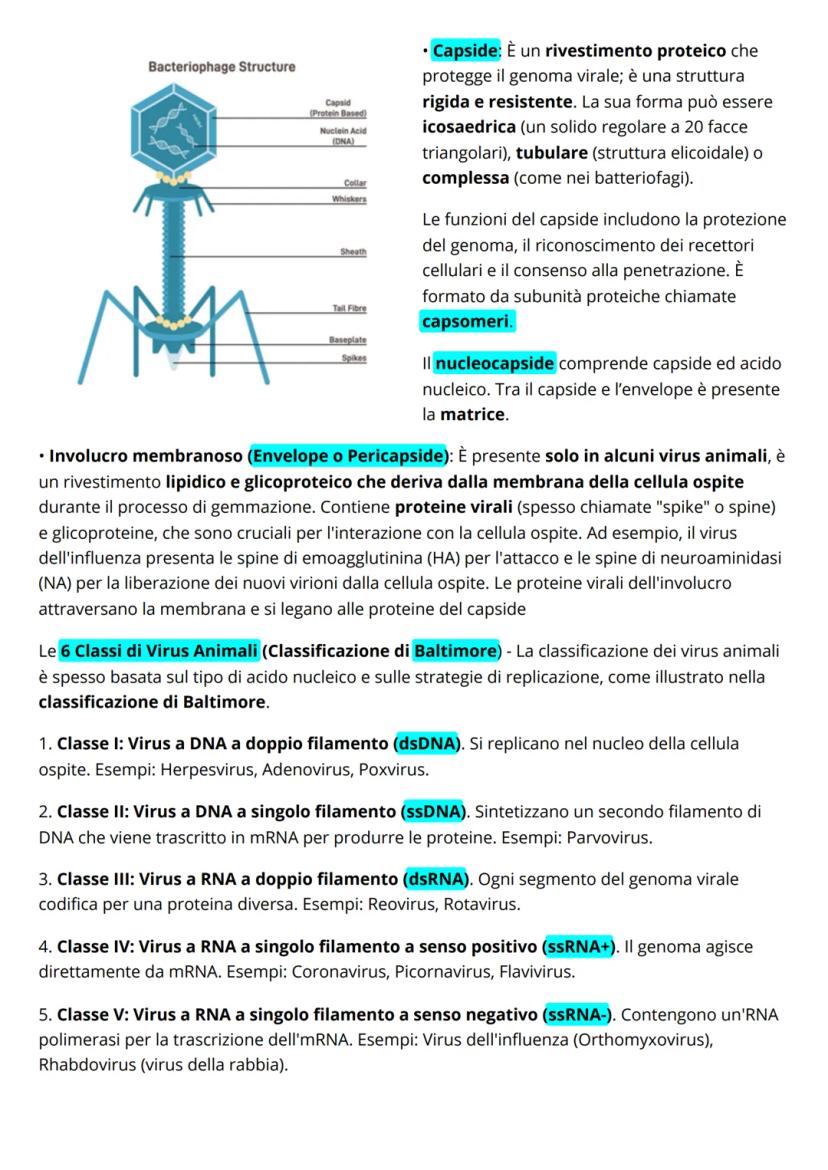 Bacteriophage Structure

Capsid (Protein Based)
Nuclein Acid (DNA)
Collar
Whiskers
Sheath
Tail Fibre
Baseplate
Spikes

• Capside: È un rivestimento proteico che protegge il genoma virale; è una struttura rigida e resistente. La sua forma può essere icosaedrica (un solido regolare a 20 facce triangolari), tubulare (struttura elicoidale) o complessa (come nei batteriofagi).

Le funzioni del capside includono la protezione del genoma, il riconoscimento dei recettori cellulari e il consenso alla penetrazione. È formato da subunità proteiche chiamate capsomeri.

Il nucleocapside comprende capside ed acido nucleico. Tra il capside e l'envelope è presente la matrice.

• Involucro membranoso (Envelope o Pericapside): È presente solo in alcuni virus animali, è un rivestimento lipidico e glicoproteico che deriva dalla membrana della cellula ospite durante il processo di gemmazione. Contiene proteine virali (spesso chiamate "spike" o spine) e glicoproteine, che sono cruciali per l'interazione con la cellula ospite. Ad esempio, il virus dell'influenza presenta le spine di emoagglutinina (HA) per l'attacco e le spine di neuroaminidasi (NA) per la liberazione dei nuovi virioni dalla cellula ospite. Le proteine virali dell'involucro attraversano la membrana e si legano alle proteine del capside

Le 6 Classi di Virus Animali (Classificazione di Baltimore) - La classificazione dei virus animali è spesso basata sul tipo di acido nucleico e sulle strategie di replicazione, come illustrato nella classificazione di Baltimore.

1. Classe I: Virus a DNA a doppio filamento (dsDNA). Si replicano nel nucleo della cellula ospite. Esempi: Herpesvirus, Adenovirus, Poxvirus.

2. Classe II: Virus a DNA a singolo filamento (ssDNA). Sintetizzano un secondo filamento di DNA che viene trascritto in mRNA per produrre le proteine. Esempi: Parvovirus.

3. Classe III: Virus a RNA a doppio filamento (dsRNA). Ogni segmento del genoma virale codifica per una proteina diversa. Esempi: Reovirus, Rotavirus.

4. Classe IV: Virus a RNA a singolo filamento a senso positivo (ssRNA+). Il genoma agisce direttamente da mRNA. Esempi: Coronavirus, Picornavirus, Flavivirus.

5. Classe V: Virus a RNA a singolo filamento a senso negativo (ssRNA-). Contengono un'RNA polimerasi per la trascrizione dell'mRNA. Esempi: Virus dell'influenza (Orthomyxovirus), Rhabdovirus (virus della rabbia).