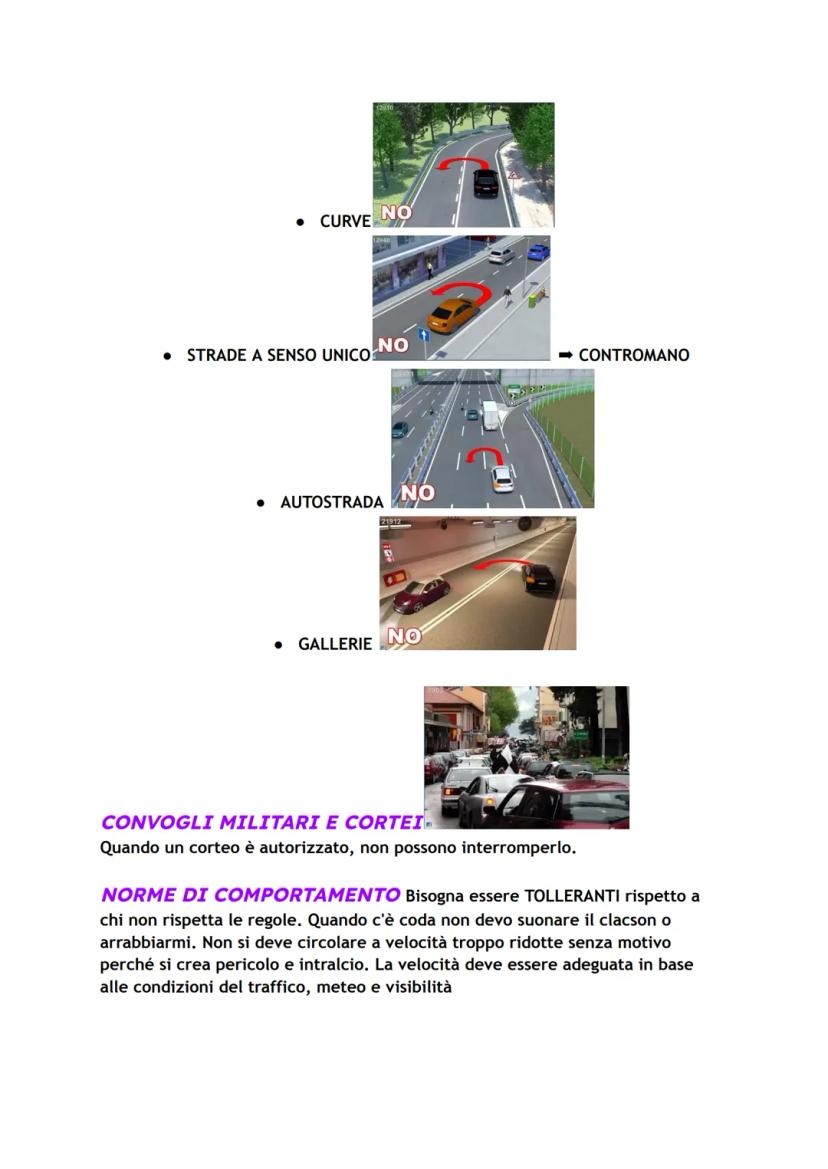 • CURVE NO

• STRADE A SENSO UNICO NO ➡ CONTROMANO

• AUTOSTRADA NO

• GALLERIE NO

CONVOGLI MILITARI E CORTEI
Quando un corteo è autorizzato, non possono interromperlo.

NORME DI COMPORTAMENTO Bisogna essere TOLLERANTI rispetto a chi non rispetta le regole. Quando c'è coda non devo suonare il clacson o arrabbiarmi. Non si deve circolare a velocità troppo ridotte senza motivo perché si crea pericolo e intralcio. La velocità deve essere adeguata in base alle condizioni del traffico, meteo e visibilità