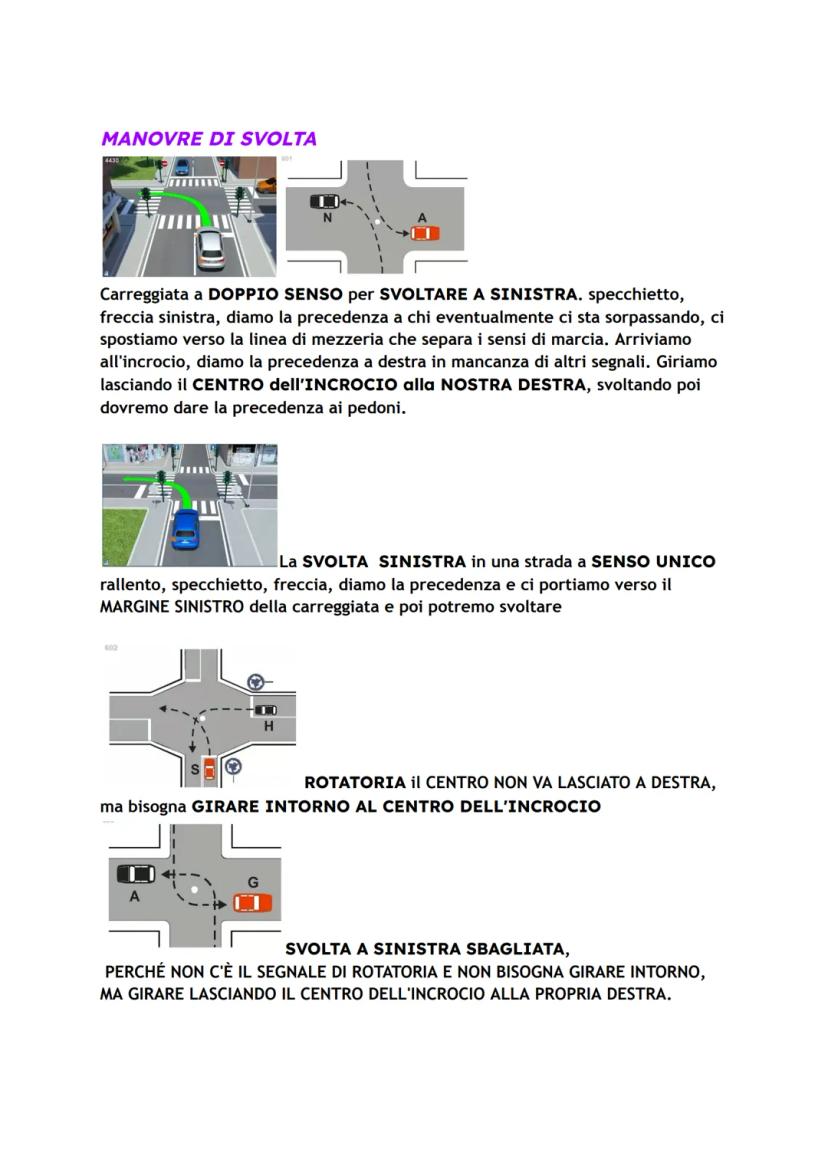 MANOVRE DI SVOLTA

4430

601

N

A

Carreggiata a DOPPIO SENSO per SVOLTARE A SINISTRA. specchietto, freccia sinistra, diamo la precedenza a chi eventualmente ci sta sorpassando, ci spostiamo verso la linea di mezzeria che separa i sensi di marcia. Arriviamo all'incrocio, diamo la precedenza a destra in mancanza di altri segnali. Giriamo lasciando il CENTRO dell'INCROCIO alla NOSTRA DESTRA, svoltando poi dovremo dare la precedenza ai pedoni.

La SVOLTA SINISTRA in una strada a SENSO UNICO rallento, specchietto, freccia, diamo la precedenza e ci portiamo verso il MARGINE SINISTRO della carreggiata e poi potremo svoltare

602

H

S

ROTATORIA il CENTRO NON VA LASCIATO A DESTRA, ma bisogna GIRARE INTORNO AL CENTRO DELL'INCROCIO

A

G

SVOLTA A SINISTRA SBAGLIATA,
PERCHÉ NON C'È IL SEGNALE DI ROTATORIA E NON BISOGNA GIRARE INTORNO, MA GIRARE LASCIANDO IL CENTRO DELL'INCROCIO ALLA PROPRIA DESTRA.