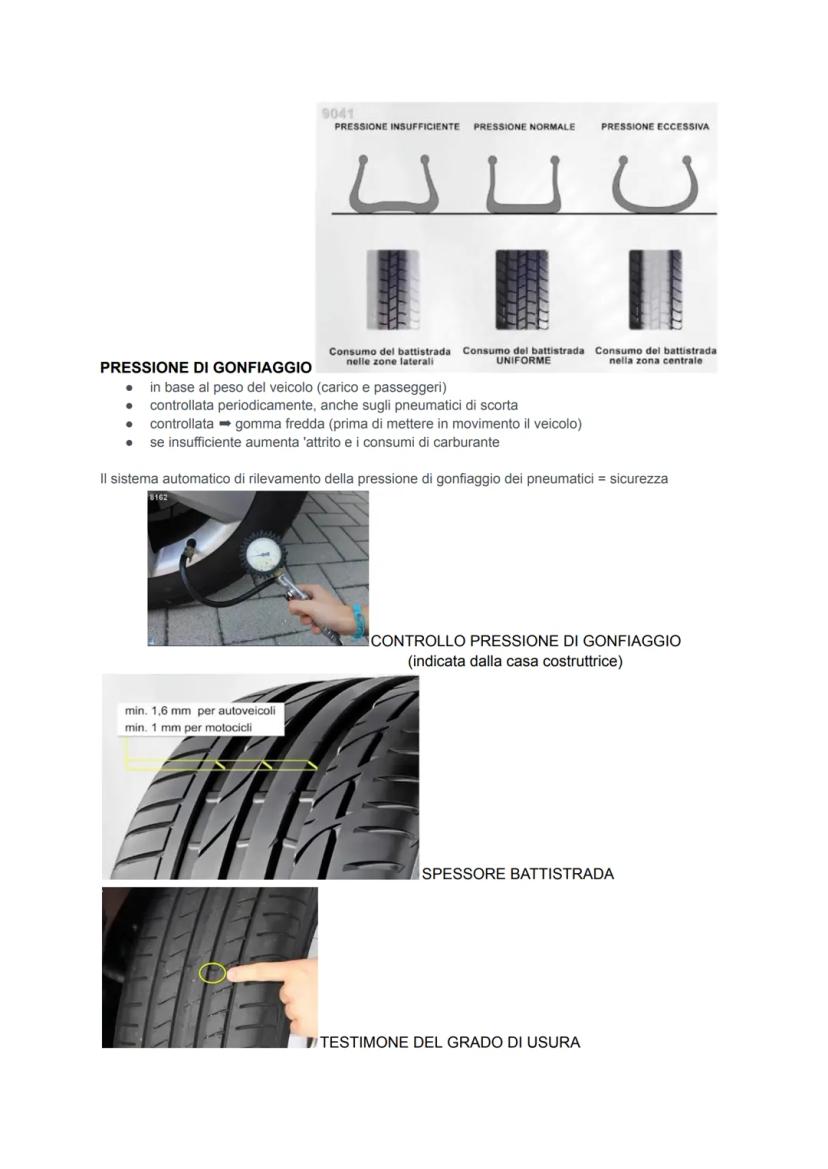 9041
PRESSIONE INSUFFICIENTE PRESSIONE NORMALE PRESSIONE ECCESSIVA

Consumo del battistrada nelle zone laterali
Consumo del battistrada UNIFORME
Consumo del battistrada nella zona centrale

PRESSIONE DI GONFIAGGIO
- in base al peso del veicolo (carico e passeggeri)
- controllata periodicamente, anche sugli pneumatici di scorta
- controllata ➡ gomma fredda (prima di mettere in movimento il veicolo)
- se insufficiente aumenta 'attrito e i consumi di carburante

Il sistema automatico di rilevamento della pressione di gonfiaggio dei pneumatici = sicurezza

8162

CONTROLLO PRESSIONE DI GONFIAGGIO
(indicata dalla casa costruttrice)

min. 1,6 mm per autoveicoli
min. 1 mm per motocicli

SPESSORE BATTISTRADA

TESTIMONE DEL GRADO DI USURA