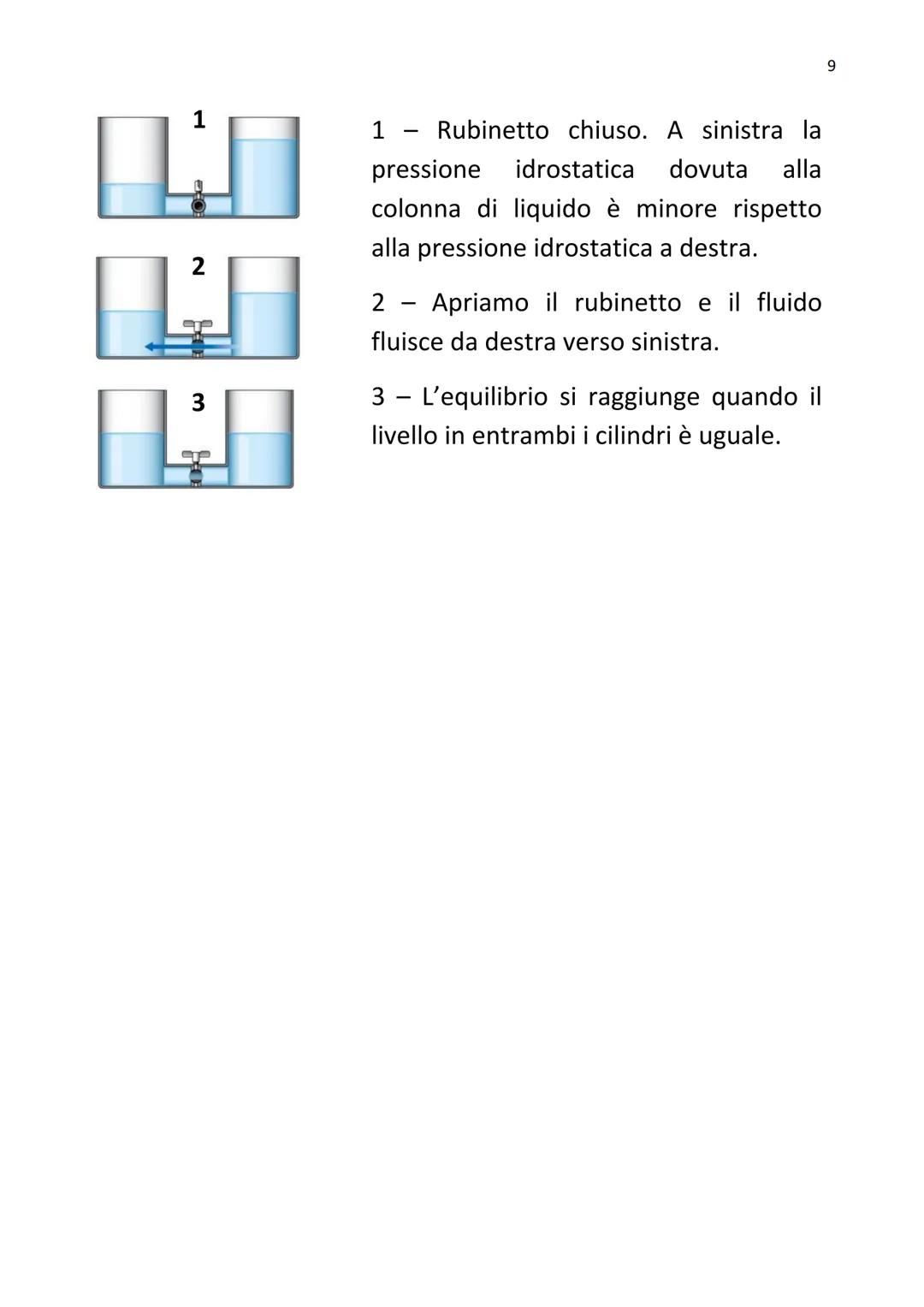 9

1

2

3

1 – Rubinetto chiuso. A sinistra la pressione idrostatica dovuta alla colonna di liquido è minore rispetto alla pressione idrostatica a destra.

2 – Apriamo il rubinetto e il fluido fluisce da destra verso sinistra.

3 – L'equilibrio si raggiunge quando il livello in entrambi i cilindri è uguale.