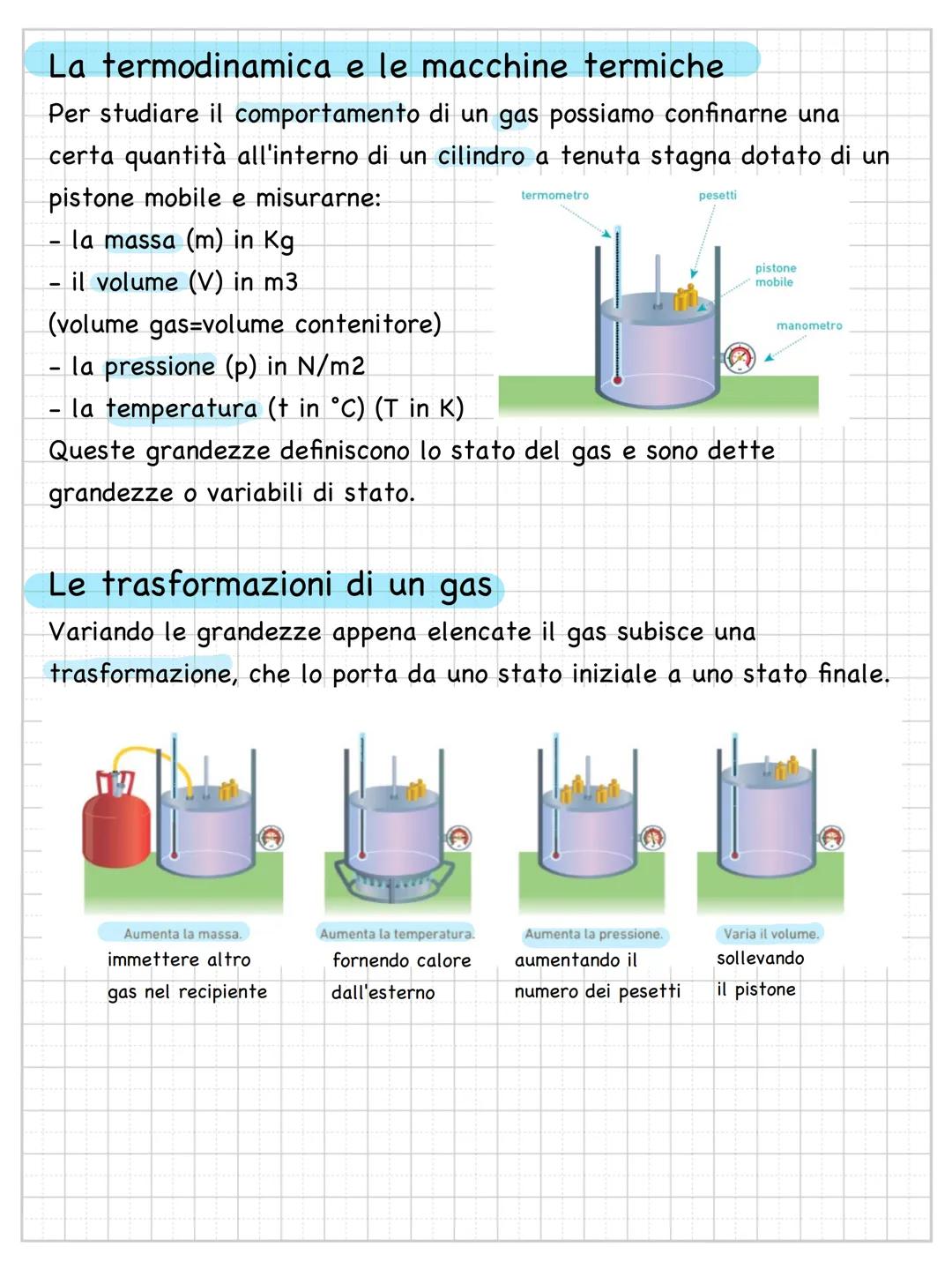 La termodinamica e le macchine termiche

Per studiare il comportamento di un gas possiamo confinarne una certa quantità all'interno di un cilindro a tenuta stagna dotato di un pistone mobile e misurarne:
- la massa (m) in Kg
- il volume (V) in m3
(volume gas=volume contenitore)
- la pressione (p) in N/m2
- la temperatura (t in °C) (T in K)

termometro
pesetti
pistone mobile
manometro

Queste grandezze definiscono lo stato del gas e sono dette grandezze o variabili di stato.

Le trasformazioni di un gas

Variando le grandezze appena elencate il gas subisce una trasformazione, che lo porta da uno stato iniziale a uno stato finale.

Aumenta la massa.
immettere altro gas nel recipiente

Aumenta la temperatura.
fornendo calore dall'esterno

Aumenta la pressione.
aumentando il numero dei pesetti

Varia il volume.
sollevando il pistone