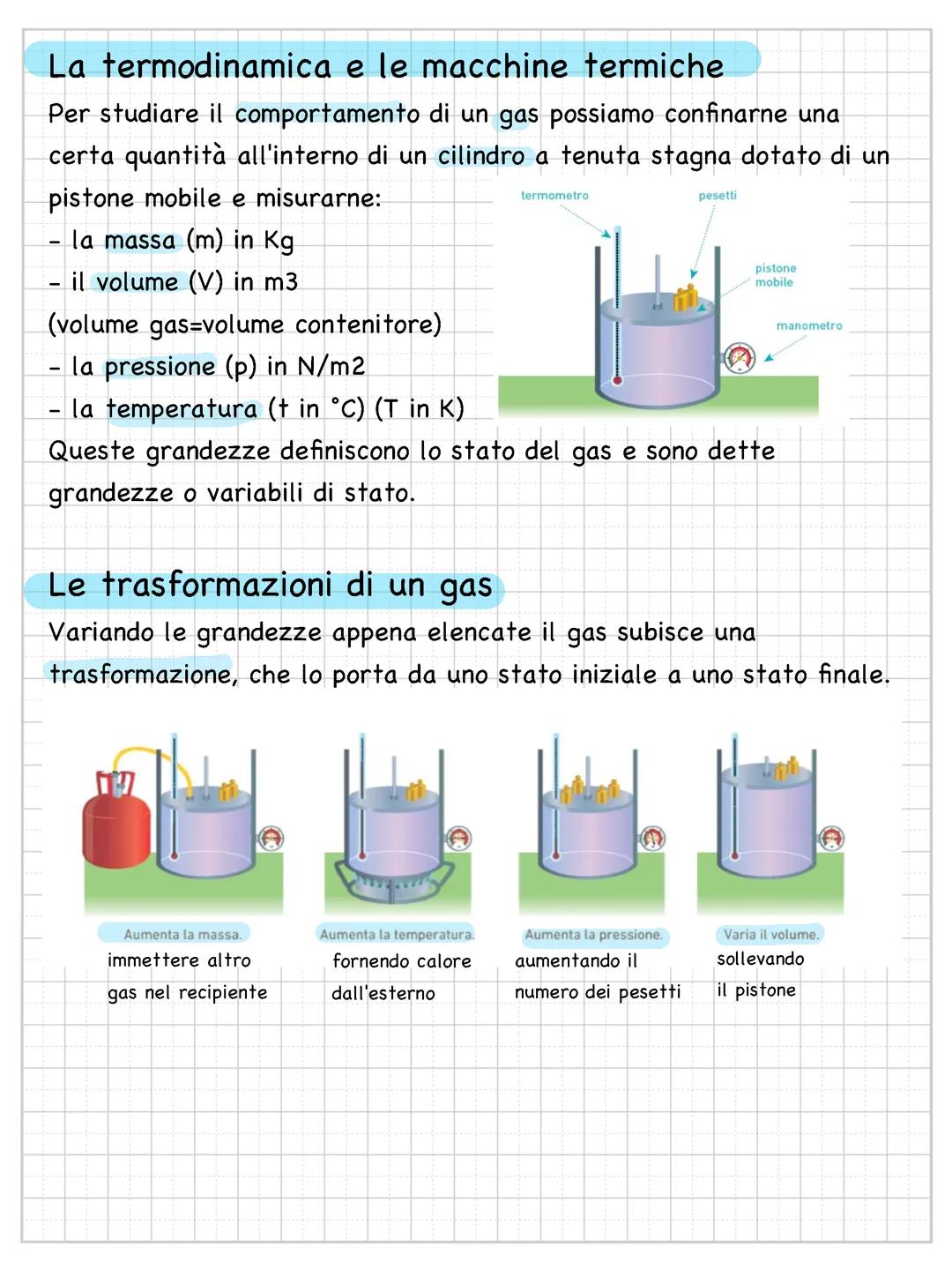 La termodinamica e le macchine termiche

Per studiare il comportamento di un gas possiamo confinarne una certa quantità all'interno di un cilindro a tenuta stagna dotato di un pistone mobile e misurarne:
- la massa (m) in Kg
- il volume (V) in m3
(volume gas=volume contenitore)
- la pressione (p) in N/m2
- la temperatura (t in °C) (T in K)

termometro
pesetti
pistone mobile
manometro

Queste grandezze definiscono lo stato del gas e sono dette grandezze o variabili di stato.

Le trasformazioni di un gas

Variando le grandezze appena elencate il gas subisce una trasformazione, che lo porta da uno stato iniziale a uno stato finale.

Aumenta la massa.
immettere altro gas nel recipiente

Aumenta la temperatura.
fornendo calore dall'esterno

Aumenta la pressione.
aumentando il numero dei pesetti

Varia il volume.
sollevando il pistone