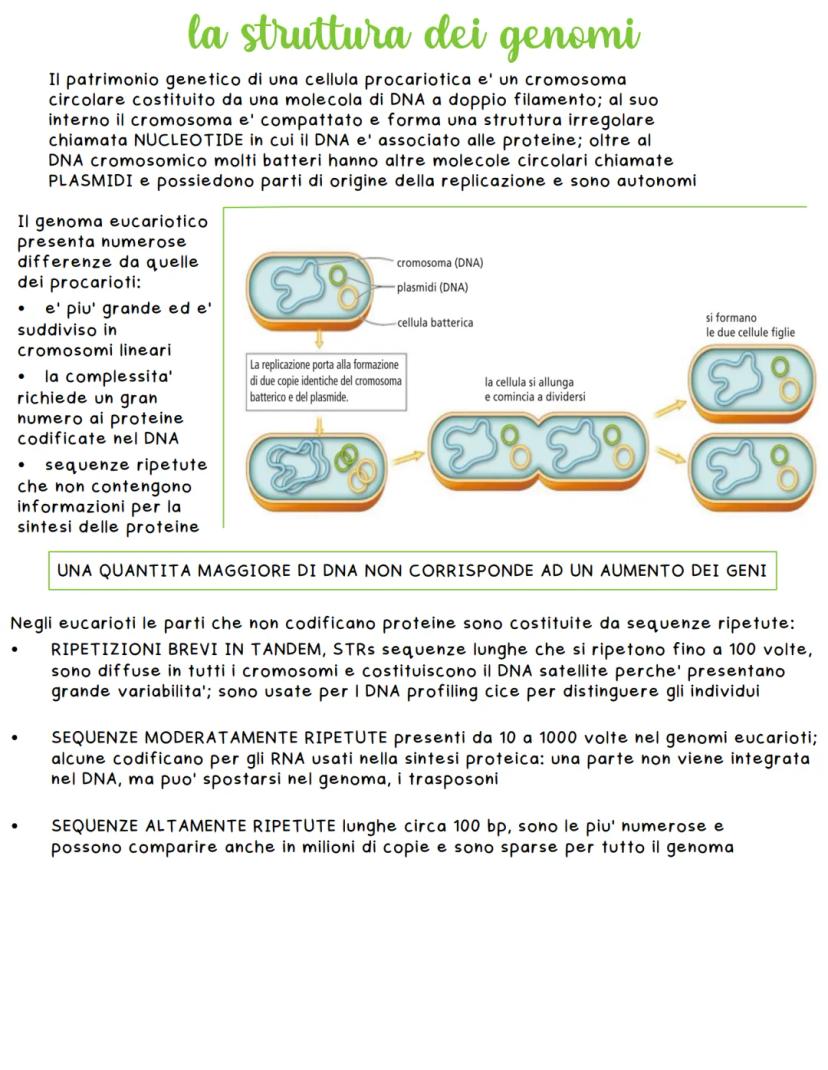 la struttura dei genomi

Il patrimonio genetico di una cellula procariotica e' un cromosoma circolare costituito da una molecola di DNA a doppio filamento; al suo interno il cromosoma e' compattato e forma una struttura irregolare chiamata NUCLEOTIDE in cui il DNA e' associato alle proteine; oltre al DNA cromosomico molti batteri hanno altre molecole circolari chiamate PLASMIDI e possiedono parti di origine della replicazione e sono autonomi

Il genoma eucariotico presenta numerose differenze da quelle dei procarioti:
• e' piu' grande ed e' suddiviso in cromosomi lineari
• la complessita' richiede un gran numero ai proteine codificate nel DNA
• sequenze ripetute che non contengono informazioni per la sintesi delle proteine

cromosoma (DNA)
plasmidi (DNA)
cellula batterica
La replicazione porta alla formazione di due copie identiche del cromosoma batterico e del plasmide.
la cellula si allunga e comincia a dividersi
si formano le due cellule figlie

UNA QUANTITA MAGGIORE DI DNA NON CORRISPONDE AD UN AUMENTO DEI GENI

Negli eucarioti le parti che non codificano proteine sono costituite da sequenze ripetute:
• RIPETIZIONI BREVI IN TANDEM, STRs sequenze lunghe che si ripetono fino a 100 volte, sono diffuse in tutti i cromosomi e costituiscono il DNA satellite perche' presentano grande variabilita'; sono usate per l DNA profiling cice per distinguere gli individui

• SEQUENZE MODERATAMENTE RIPETUTE presenti da 10 a 1000 volte nel genomi eucarioti; alcune codificano per gli RNA usati nella sintesi proteica: una parte non viene integrata nel DNA, ma puo' spostarsi nel genoma, i trasposoni

• SEQUENZE ALTAMENTE RIPETUTE lunghe circa 100 bp, sono le piu' numerose e possono comparire anche in milioni di copie e sono sparse per tutto il genoma