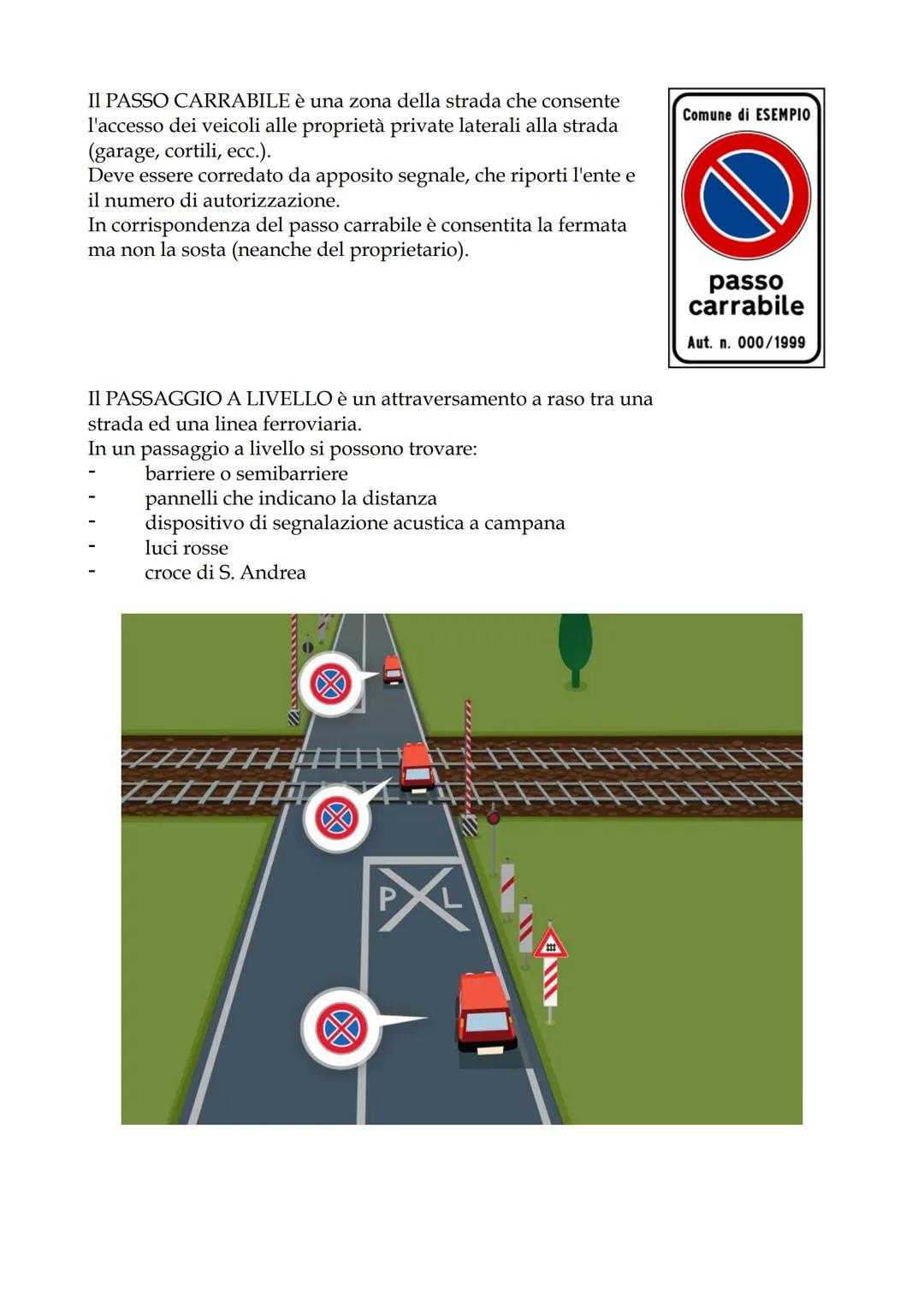 Il PASSO CARRABILE è una zona della strada che consente l'accesso dei veicoli alle proprietà private laterali alla strada (garage, cortili, ecc.).
Deve essere corredato da apposito segnale, che riporti l'ente e il numero di autorizzazione.
In corrispondenza del passo carrabile è consentita la fermata ma non la sosta (neanche del proprietario).

Comune di ESEMPIO
passo carrabile
Aut. n. 000/1999

Il PASSAGGIO A LIVELLO è un attraversamento a raso tra una strada ed una linea ferroviaria.
In un passaggio a livello si possono trovare:
- barriere o semibarriere
- pannelli che indicano la distanza
- dispositivo di segnalazione acustica a campana
- luci rosse
- croce di S. Andrea

P L