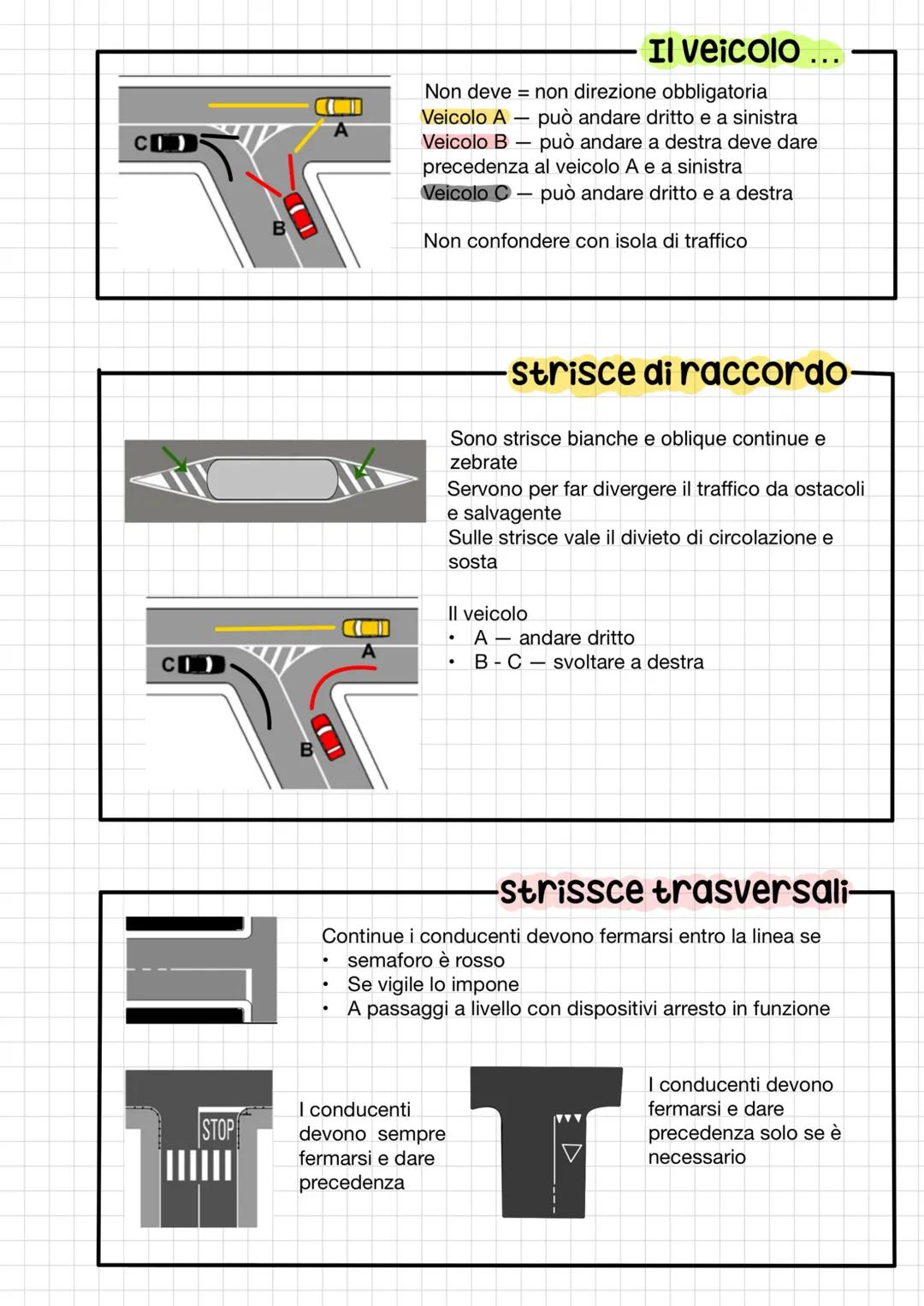 Il veicolo ...

C A B

Non deve = non direzione obbligatoria
Veicolo A — può andare dritto e a sinistra
Veicolo B — può andare a destra deve dare precedenza al veicolo A e a sinistra
Veicolo C — può andare dritto e a destra

Non confondere con isola di traffico

strisce di raccordo

Sono strisce bianche e oblique continue e zebrate
Servono per far divergere il traffico da ostacoli e salvagente
Sulle strisce vale il divieto di circolazione e sosta

C A B

Il veicolo
• A — andare dritto
• B - C — svoltare a destra

strissce trasversali

Continue i conducenti devono fermarsi entro la linea se
• semaforo è rosso
• Se vigile lo impone
• A passaggi a livello con dispositivi arresto in funzione

STOP

I conducenti devono sempre fermarsi e dare precedenza

I conducenti devono fermarsi e dare precedenza solo se è necessario