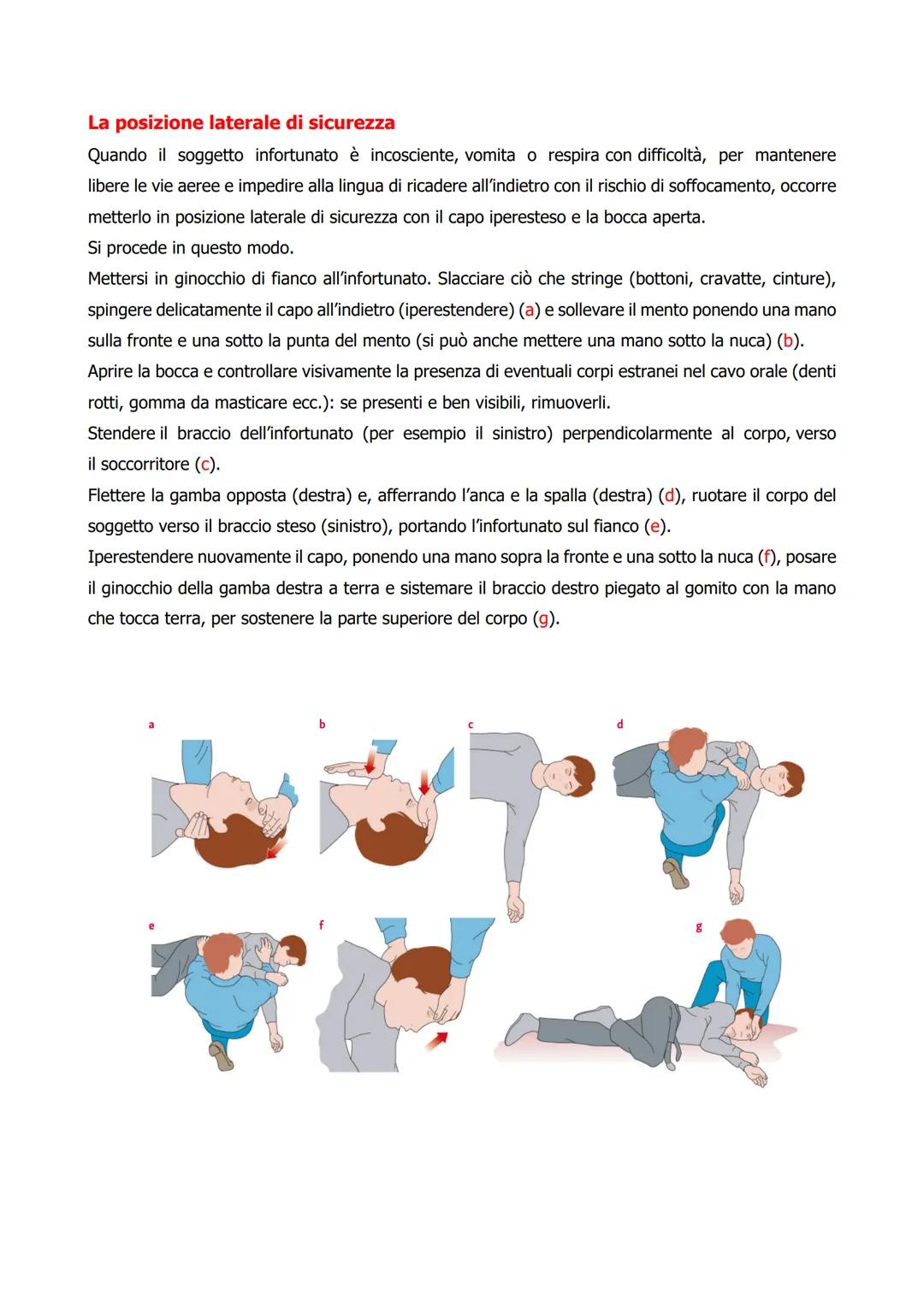 La posizione laterale di sicurezza

Quando il soggetto infortunato è incosciente, vomita o respira con difficoltà, per mantenere libere le vie aeree e impedire alla lingua di ricadere all'indietro con il rischio di soffocamento, occorre metterlo in posizione laterale di sicurezza con il capo iperesteso e la bocca aperta.

Si procede in questo modo.

Mettersi in ginocchio di fianco all'infortunato. Slacciare ciò che stringe (bottoni, cravatte, cinture), spingere delicatamente il capo all'indietro (iperestendere) (a) e sollevare il mento ponendo una mano sulla fronte e una sotto la punta del mento (si può anche mettere una mano sotto la nuca) (b).

Aprire la bocca e controllare visivamente la presenza di eventuali corpi estranei nel cavo orale (denti rotti, gomma da masticare ecc.): se presenti e ben visibili, rimuoverli.

Stendere il braccio dell'infortunato (per esempio il sinistro) perpendicolarmente al corpo, verso il soccorritore (c).

Flettere la gamba opposta (destra) e, afferrando l'anca e la spalla (destra) (d), ruotare il corpo del soggetto verso il braccio steso (sinistro), portando l'infortunato sul fianco (e).

Iperestendere nuovamente il capo, ponendo una mano sopra la fronte e una sotto la nuca (f), posare il ginocchio della gamba destra a terra e sistemare il braccio destro piegato al gomito con la mano che tocca terra, per sostenere la parte superiore del corpo (g).

a

b

c

d

e

f

g