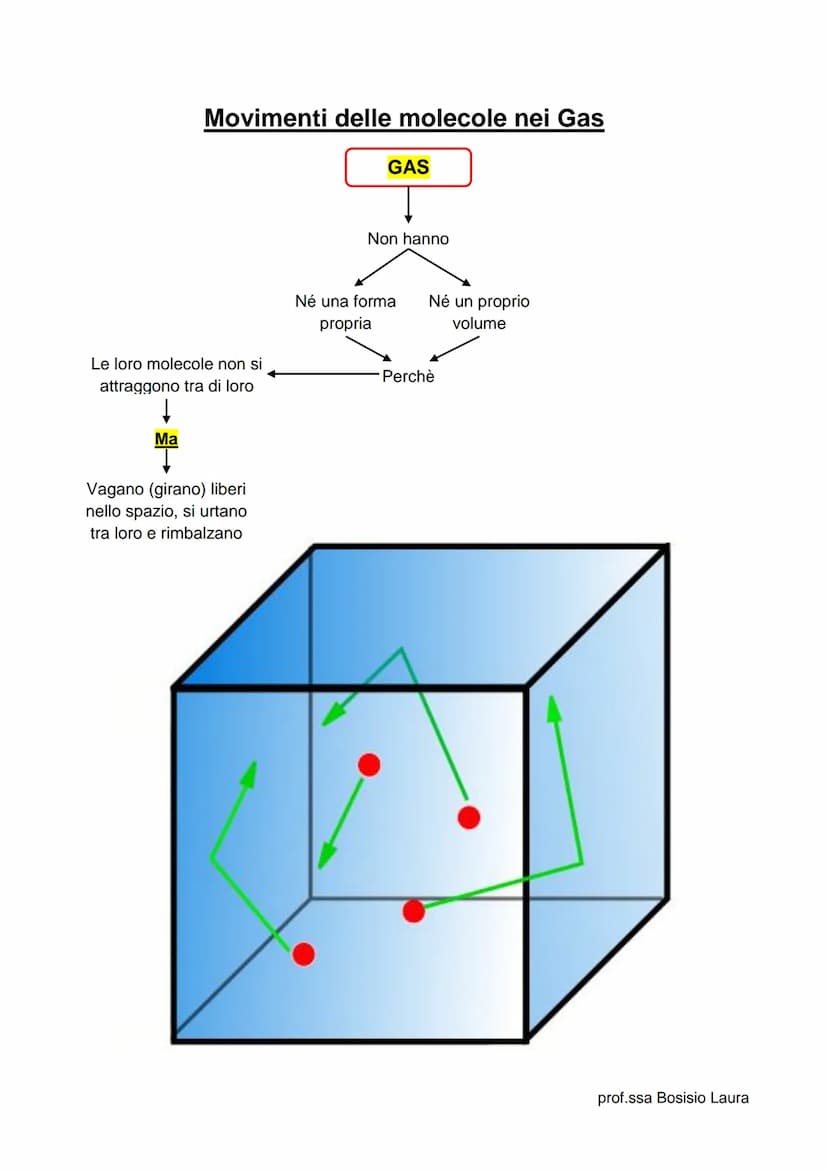 Movimenti delle molecole nei Gas

GAS

Non hanno

Né una forma propria

Né un proprio volume

Perchè

Le loro molecole non si attraggono tra di loro

Ma

Vagano (girano) liberi nello spazio, si urtano tra loro e rimbalzano

prof.ssa Bosisio Laura