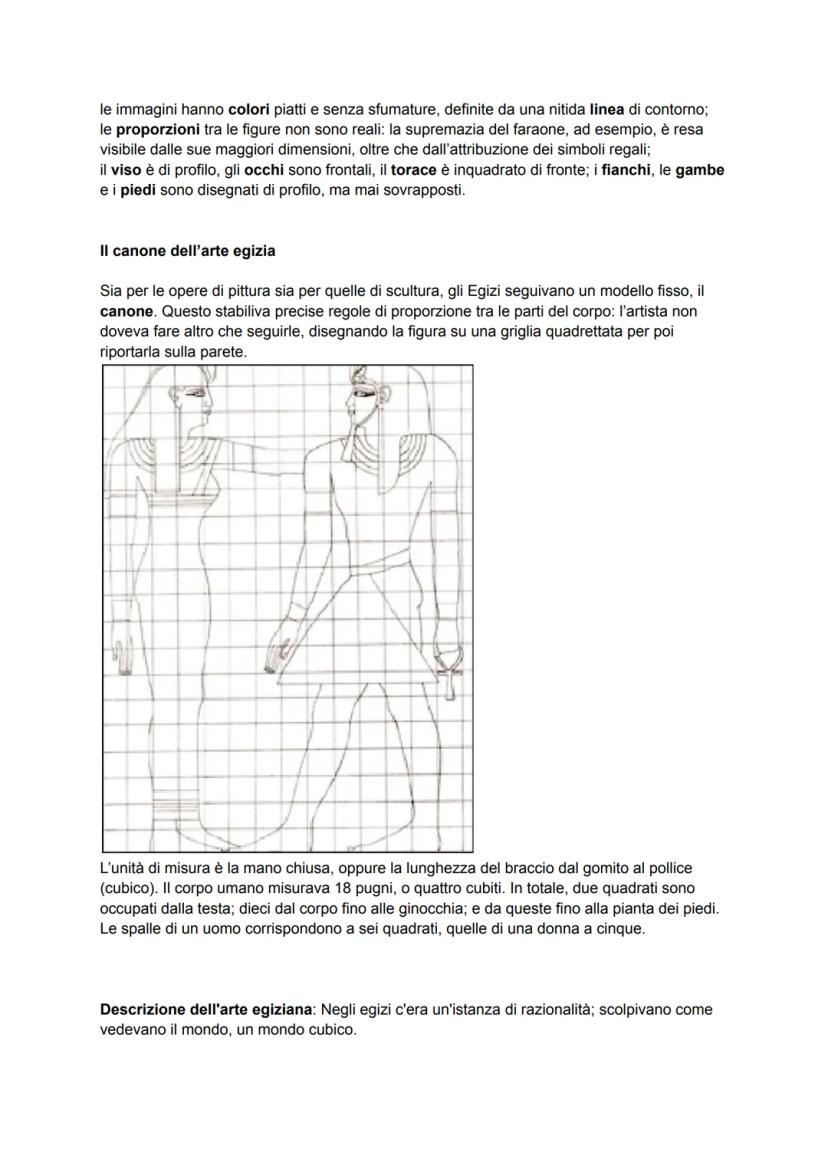 le immagini hanno colori piatti e senza sfumature, definite da una nitida linea di contorno;
le proporzioni tra le figure non sono reali: la supremazia del faraone, ad esempio, è resa visibile dalle sue maggiori dimensioni, oltre che dall'attribuzione dei simboli regali;
il viso è di profilo, gli occhi sono frontali, il torace è inquadrato di fronte; i fianchi, le gambe e i piedi sono disegnati di profilo, ma mai sovrapposti.

Il canone dell'arte egizia

Sia per le opere di pittura sia per quelle di scultura, gli Egizi seguivano un modello fisso, il canone. Questo stabiliva precise regole di proporzione tra le parti del corpo: l'artista non doveva fare altro che seguirle, disegnando la figura su una griglia quadrettata per poi riportarla sulla parete.

L'unità di misura è la mano chiusa, oppure la lunghezza del braccio dal gomito al pollice (cubico). Il corpo umano misurava 18 pugni, o quattro cubiti. In totale, due quadrati sono occupati dalla testa; dieci dal corpo fino alle ginocchia; e da queste fino alla pianta dei piedi. Le spalle di un uomo corrispondono a sei quadrati, quelle di una donna a cinque.

Descrizione dell'arte egiziana: Negli egizi c'era un'istanza di razionalità; scolpivano come vedevano il mondo, un mondo cubico.