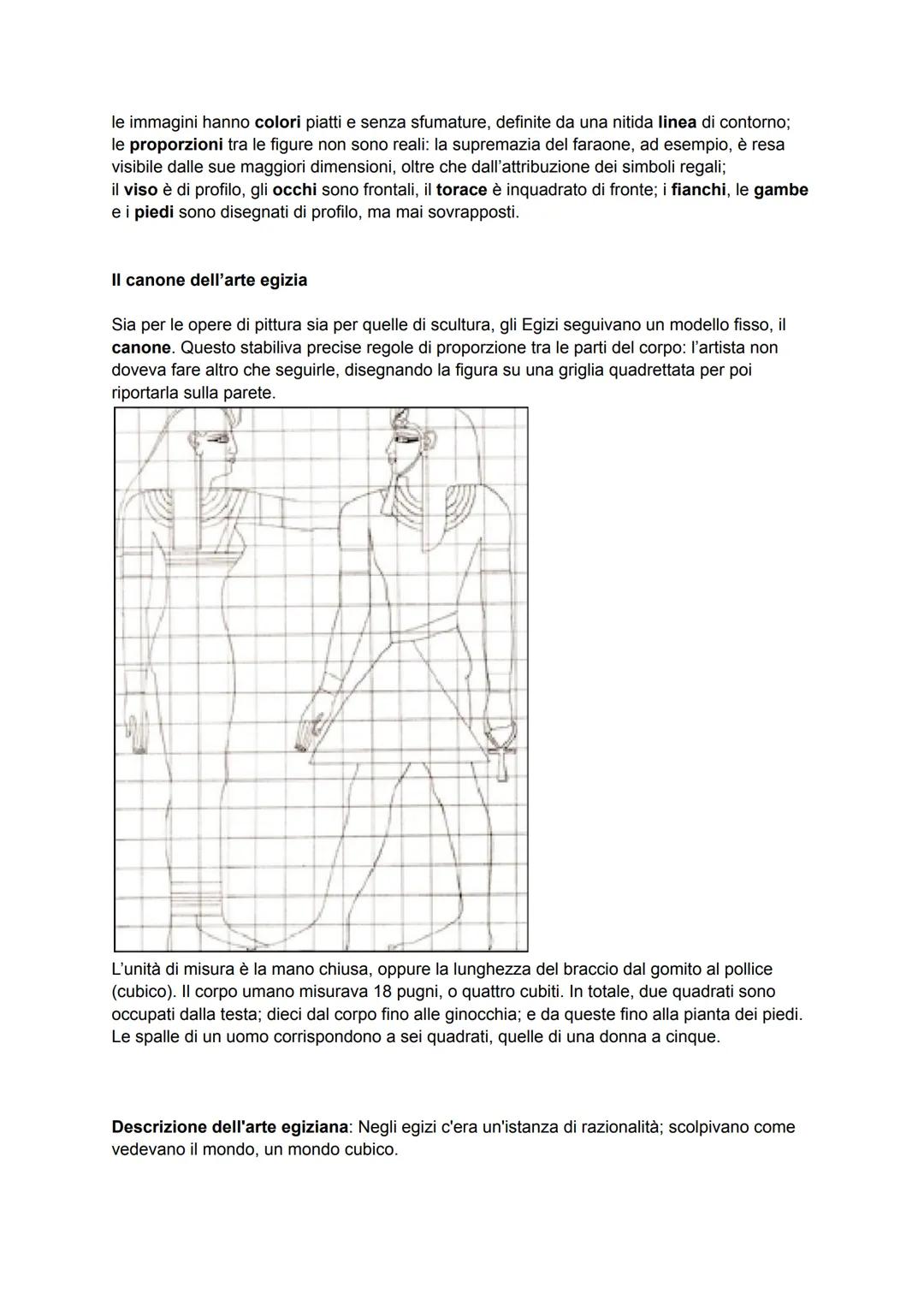 le immagini hanno colori piatti e senza sfumature, definite da una nitida linea di contorno;
le proporzioni tra le figure non sono reali: la supremazia del faraone, ad esempio, è resa visibile dalle sue maggiori dimensioni, oltre che dall'attribuzione dei simboli regali;
il viso è di profilo, gli occhi sono frontali, il torace è inquadrato di fronte; i fianchi, le gambe e i piedi sono disegnati di profilo, ma mai sovrapposti.

Il canone dell'arte egizia

Sia per le opere di pittura sia per quelle di scultura, gli Egizi seguivano un modello fisso, il canone. Questo stabiliva precise regole di proporzione tra le parti del corpo: l'artista non doveva fare altro che seguirle, disegnando la figura su una griglia quadrettata per poi riportarla sulla parete.

L'unità di misura è la mano chiusa, oppure la lunghezza del braccio dal gomito al pollice (cubico). Il corpo umano misurava 18 pugni, o quattro cubiti. In totale, due quadrati sono occupati dalla testa; dieci dal corpo fino alle ginocchia; e da queste fino alla pianta dei piedi. Le spalle di un uomo corrispondono a sei quadrati, quelle di una donna a cinque.

Descrizione dell'arte egiziana: Negli egizi c'era un'istanza di razionalità; scolpivano come vedevano il mondo, un mondo cubico.