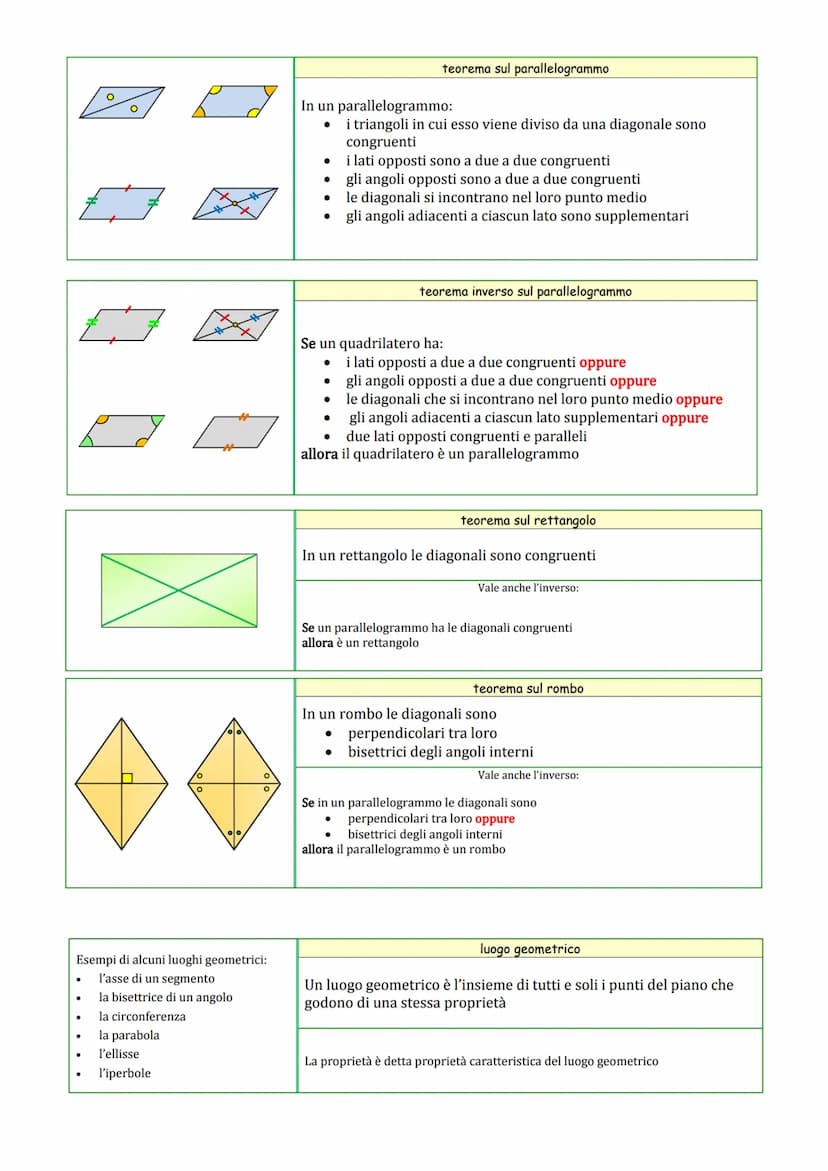 teorema sul parallelogrammo

In un parallelogrammo:
- i triangoli in cui esso viene diviso da una diagonale sono congruenti
- i lati opposti sono a due a due congruenti
- gli angoli opposti sono a due a due congruenti
- le diagonali si incontrano nel loro punto medio
- gli angoli adiacenti a ciascun lato sono supplementari

teorema inverso sul parallelogrammo

Se un quadrilatero ha:
- i lati opposti a due a due congruenti oppure
- gli angoli opposti a due a due congruenti oppure
- le diagonali che si incontrano nel loro punto medio oppure
- gli angoli adiacenti a ciascun lato supplementari oppure
- due lati opposti congruenti e paralleli

allora il quadrilatero è un parallelogrammo

teorema sul rettangolo

In un rettangolo le diagonali sono congruenti

Vale anche l'inverso:

Se un parallelogrammo ha le diagonali congruenti
allora è un rettangolo

teorema sul rombo

In un rombo le diagonali sono
- perpendicolari tra loro
- bisettrici degli angoli interni

Vale anche l'inverso:

Se in un parallelogrammo le diagonali sono
- perpendicolari tra loro oppure
- bisettrici degli angoli interni

allora il parallelogrammo è un rombo

Esempi di alcuni luoghi geometrici:
- l'asse di un segmento
- la bisettrice di un angolo
- la circonferenza
- la parabola
- l'ellisse
- l'iperbole

luogo geometrico

Un luogo geometrico è l'insieme di tutti e soli i punti del piano che godono di una stessa proprietà

La proprietà è detta proprietà caratteristica del luogo geometrico