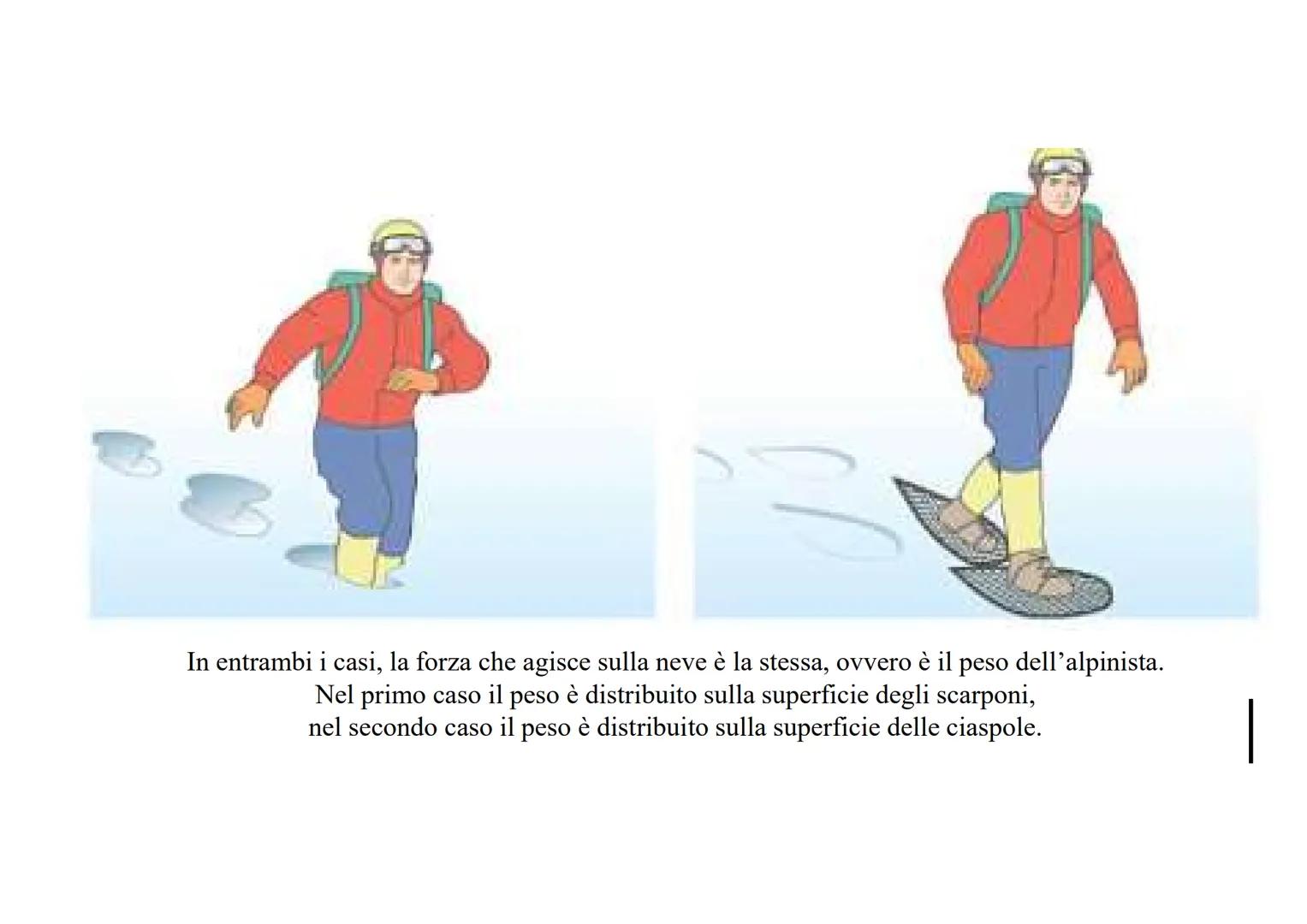 In entrambi i casi, la forza che agisce sulla neve è la stessa, ovvero è il peso dell’alpinista.
Nel primo caso il peso è distribuito sulla superficie degli scarponi,
nel secondo caso il peso è distribuito sulla superficie delle ciaspole.