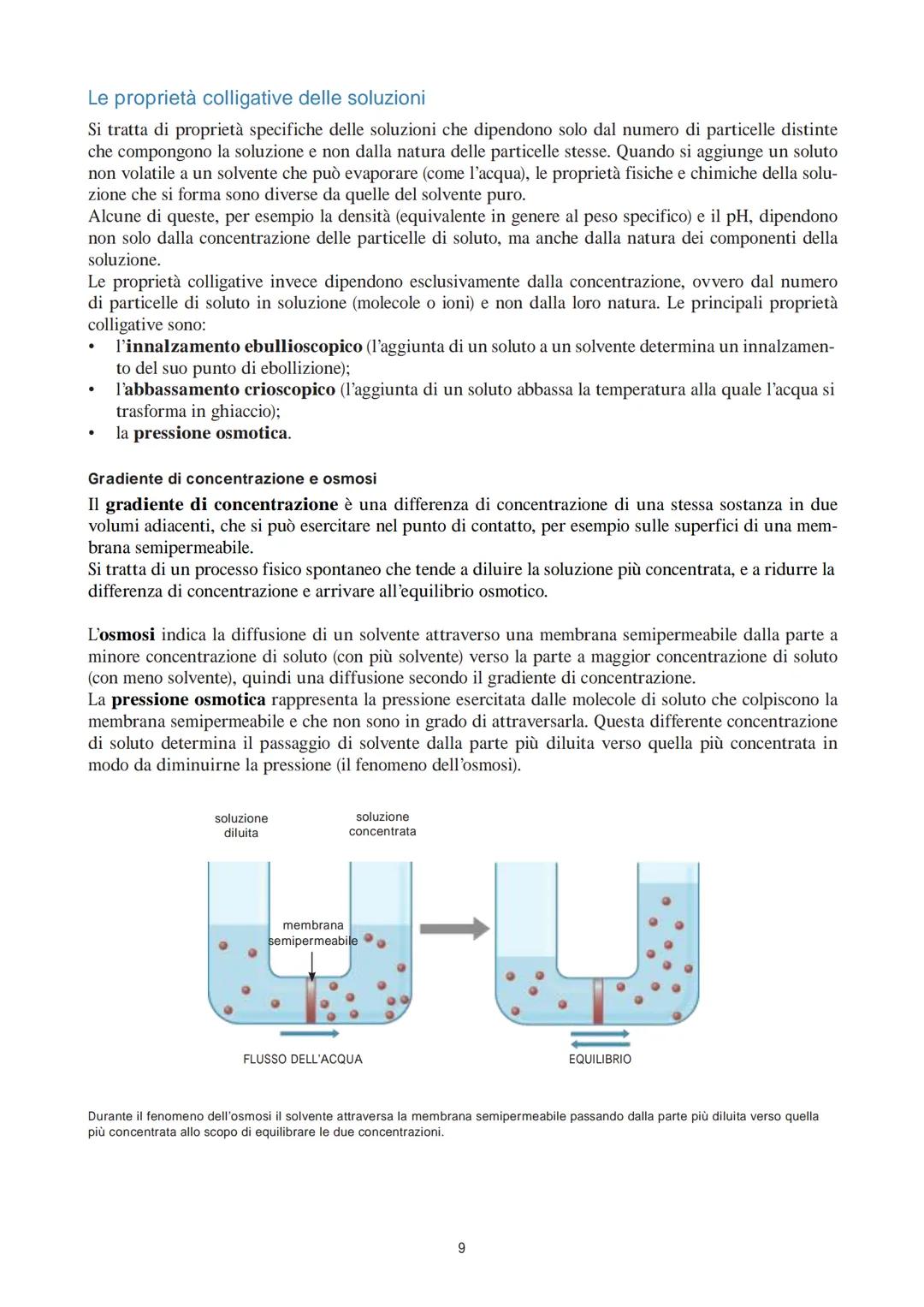 Le proprietà colligative delle soluzioni

Si tratta di proprietà specifiche delle soluzioni che dipendono solo dal numero di particelle distinte che compongono la soluzione e non dalla natura delle particelle stesse. Quando si aggiunge un soluto non volatile a un solvente che può evaporare (come l'acqua), le proprietà fisiche e chimiche della soluzione che si forma sono diverse da quelle del solvente puro.
Alcune di queste, per esempio la densità (equivalente in genere al peso specifico) e il pH, dipendono non solo dalla concentrazione delle particelle di soluto, ma anche dalla natura dei componenti della soluzione.
Le proprietà colligative invece dipendono esclusivamente dalla concentrazione, ovvero dal numero di particelle di soluto in soluzione (molecole o ioni) e non dalla loro natura. Le principali proprietà colligative sono:
• l'innalzamento ebullioscopico (l'aggiunta di un soluto a un solvente determina un innalzamento del suo punto di ebollizione);
• l'abbassamento crioscopico (l'aggiunta di un soluto abbassa la temperatura alla quale l'acqua si trasforma in ghiaccio);
• la pressione osmotica.

Gradiente di concentrazione e osmosi

Il gradiente di concentrazione è una differenza di concentrazione di una stessa sostanza in due volumi adiacenti, che si può esercitare nel punto di contatto, per esempio sulle superfici di una membrana semipermeabile.
Si tratta di un processo fisico spontaneo che tende a diluire la soluzione più concentrata, e a ridurre la differenza di concentrazione e arrivare all'equilibrio osmotico.

L'osmosi indica la diffusione di un solvente attraverso una membrana semipermeabile dalla parte a minore concentrazione di soluto (con più solvente) verso la parte a maggior concentrazione di soluto (con meno solvente), quindi una diffusione secondo il gradiente di concentrazione.
La pressione osmotica rappresenta la pressione esercitata dalle molecole di soluto che colpiscono la membrana semipermeabile e che non sono in grado di attraversarla. Questa differente concentrazione di soluto determina il passaggio di solvente dalla parte più diluita verso quella più concentrata in modo da diminuirne la pressione (il fenomeno dell'osmosi).

soluzione diluita
soluzione concentrata
membrana semipermeabile
FLUSSO DELL'ACQUA
EQUILIBRIO

Durante il fenomeno dell'osmosi il solvente attraversa la membrana semipermeabile passando dalla parte più diluita verso quella più concentrata allo scopo di equilibrare le due concentrazioni.

9