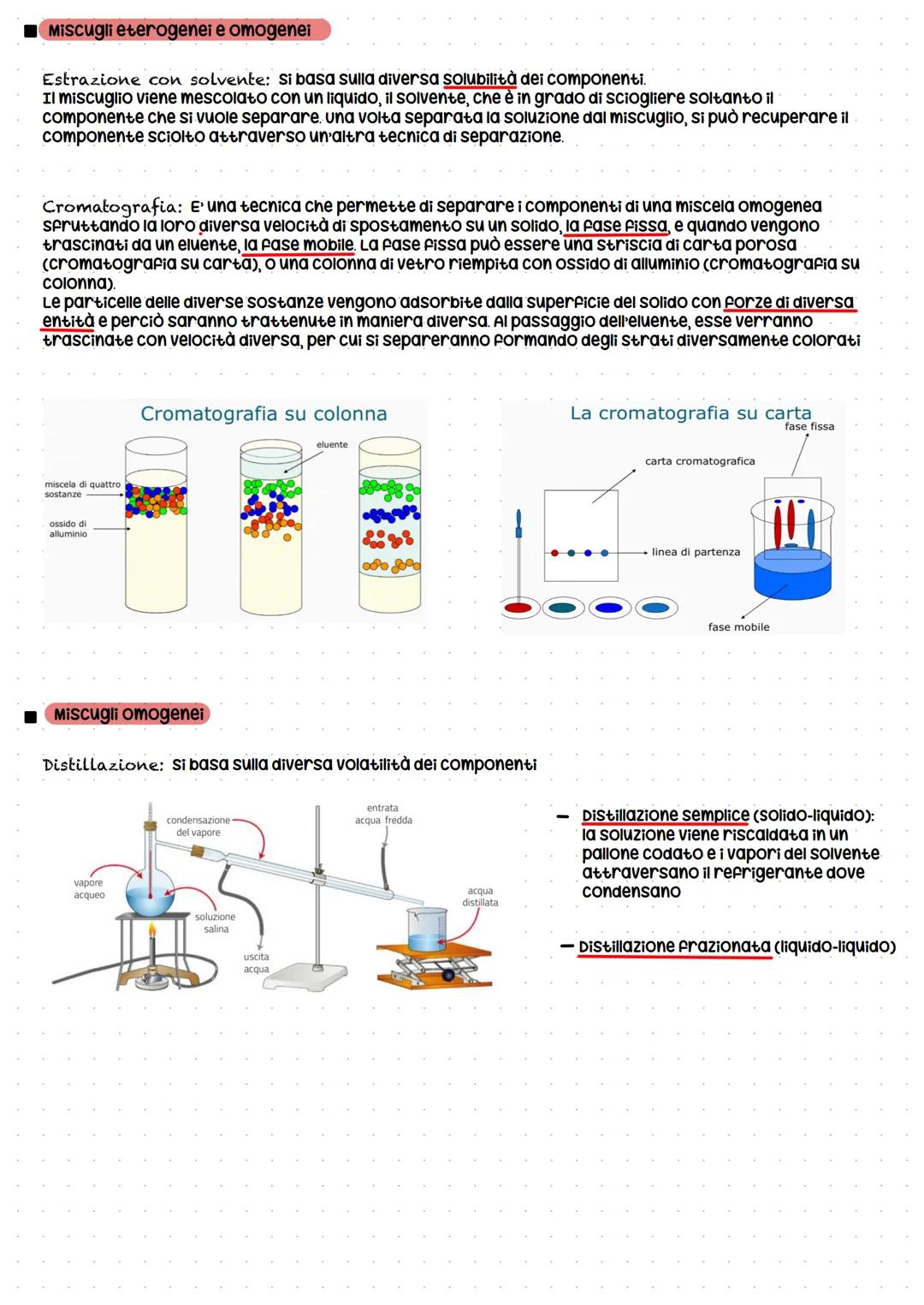 Miscugli eterogenei e omogenei

Estrazione con solvente: Si basa sulla diversa solubilità dei componenti.
Il miscuglio viene mescolato con un liquido, il solvente, che è in grado di sciogliere soltanto il componente che si vuole separare. Una volta separata la soluzione dal miscuglio, si può recuperare il componente sciolto attraverso un'altra tecnica di separazione.

Cromatografia: E' una tecnica che permette di separare i componenti di una miscela omogenea sfruttando la loro diversa velocità di spostamento su un solido, la fase fissa, e quando vengono trascinati da un eluente, la fase mobile. La fase fissa può essere una striscia di carta porosa (cromatografia su carta), o una colonna di vetro riempita con ossido di alluminio (cromatografia su colonna).
Le particelle delle diverse sostanze vengono adsorbite dalla superficie del solido con forze di diversa entità e perciò saranno trattenute in maniera diversa. Al passaggio dell'eluente, esse verranno trascinate con velocità diversa, per cui si separeranno formando degli strati diversamente colorati

Cromatografia su colonna
miscela di quattro sostanze
ossido di alluminio
eluente

La cromatografia su carta
fase fissa
carta cromatografica
linea di partenza
fase mobile

Miscugli omogenei

Distillazione: Si basa sulla diversa volatilità dei componenti

condensazione del vapore
entrata acqua fredda
vapore acqueo
soluzione salina
uscita acqua
acqua distillata

– Distillazione semplice (solido-liquido): la soluzione viene riscaldata in un pallone codato e i vapori del solvente attraversano il refrigerante dove condensano

– Distillazione frazionata (liquido-liquido)