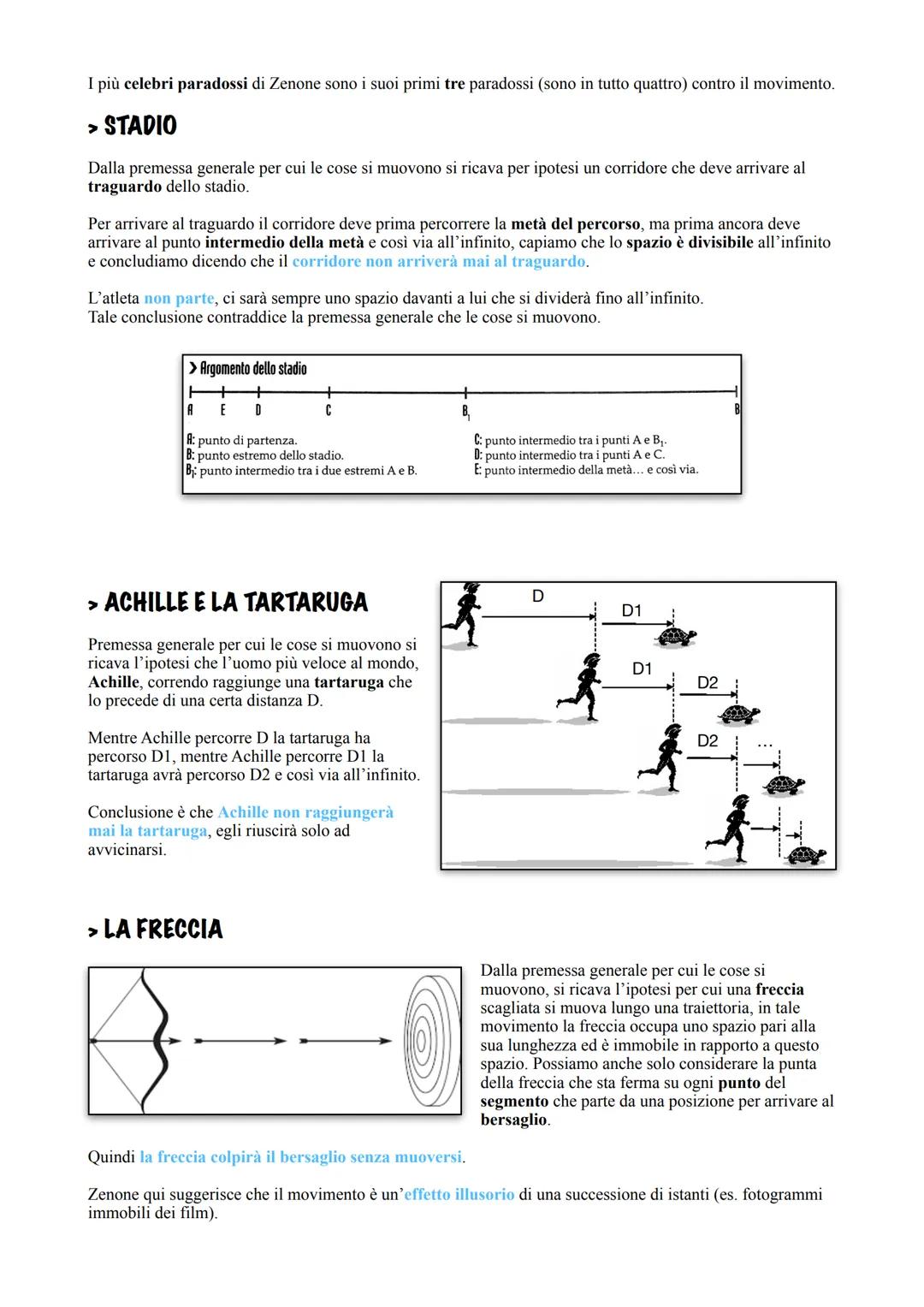 I più celebri paradossi di Zenone sono i suoi primi tre paradossi (sono in tutto quattro) contro il movimento.

> STADIO

Dalla premessa generale per cui le cose si muovono si ricava per ipotesi un corridore che deve arrivare al traguardo dello stadio.

Per arrivare al traguardo il corridore deve prima percorrere la metà del percorso, ma prima ancora deve arrivare al punto intermedio della metà e così via all'infinito, capiamo che lo spazio è divisibile all'infinito e concludiamo dicendo che il corridore non arriverà mai al traguardo.

L'atleta non parte, ci sarà sempre uno spazio davanti a lui che si dividerà fino all'infinito.
Tale conclusione contraddice la premessa generale che le cose si muovono.

> Argomento dello stadio

A E D C $B_1$ B

A: punto di partenza.
B: punto estremo dello stadio.
$B_1$: punto intermedio tra i due estremi A e B.
C: punto intermedio tra i punti A e $B_1$.
D: punto intermedio tra i punti A e C.
E: punto intermedio della metà... e così via.

> ACHILLE E LA TARTARUGA

Premessa generale per cui le cose si muovono si ricava l'ipotesi che l'uomo più veloce al mondo, Achille, correndo raggiunge una tartaruga che lo precede di una certa distanza D.

Mentre Achille percorre D la tartaruga ha percorso D1, mentre Achille percorre D1 la tartaruga avrà percorso D2 e così via all'infinito.

Conclusione è che Achille non raggiungerà mai la tartaruga, egli riuscirà solo ad avvicinarsi.

D D1 D1 D2 D2 ...

> LA FRECCIA

Dalla premessa generale per cui le cose si muovono, si ricava l'ipotesi per cui una freccia scagliata si muova lungo una traiettoria, in tale movimento la freccia occupa uno spazio pari alla sua lunghezza ed è immobile in rapporto a questo spazio. Possiamo anche solo considerare la punta della freccia che sta ferma su ogni punto del segmento che parte da una posizione per arrivare al bersaglio.

Quindi la freccia colpirà il bersaglio senza muoversi.

Zenone qui suggerisce che il movimento è un'effetto illusorio di una successione di istanti (es. fotogrammi immobili dei film).