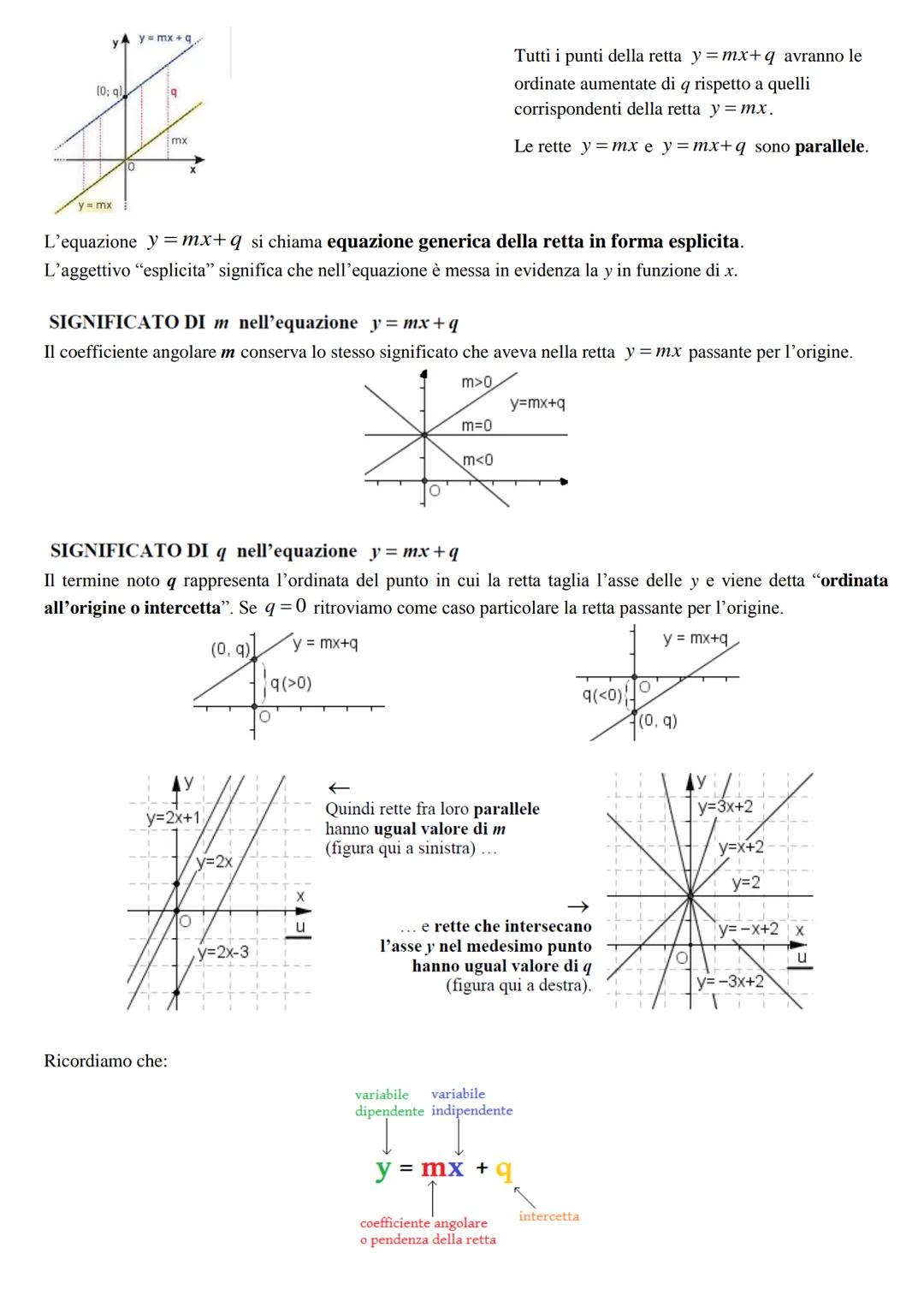 y
y = mx + q
(0; q)
q
mx
0
x
y = mx

Tutti i punti della retta $y = mx + q$ avranno le ordinate aumentate di $q$ rispetto a quelli corrispondenti della retta $y = mx$.

Le rette $y = mx$ e $y = mx + q$ sono **parallele**.

L'equazione $y = mx + q$ si chiama **equazione generica della retta in forma esplicita**.
L'aggettivo "esplicita" significa che nell'equazione è messa in evidenza la $y$ in funzione di $x$.

**SIGNIFICATO DI $m$ nell'equazione $y = mx + q$**
Il coefficiente angolare $m$ conserva lo stesso significato che aveva nella retta $y = mx$ passante per l'origine.

m>0
y=mx+q
m=0
m<0
O

**SIGNIFICATO DI $q$ nell'equazione $y = mx + q$**
Il termine noto $q$ rappresenta l'ordinata del punto in cui la retta taglia l'asse delle $y$ e viene detta "**ordinata all'origine o intercetta**". Se $q = 0$ ritroviamo come caso particolare la retta passante per l'origine.

(0, q)
y = mx+q
q(>0)
O

y = mx+q
q(<0)
O
(0, q)

y
y=2x+1
y=2x
x
O
u
y=2x-3

←
Quindi rette fra loro **parallele** hanno **ugual valore di $m$** (figura qui a sinistra) …

→
… e **rette che intersecano l'asse $y$ nel medesimo punto hanno ugual valore di $q$** (figura qui a destra).

y
y=3x+2
y=x+2
y=2
y= −x+2
x
O
u
y= −3x+2

Ricordiamo che:

variabile dipendente
variabile indipendente
y = mx + q
coefficiente angolare o pendenza della retta
intercetta