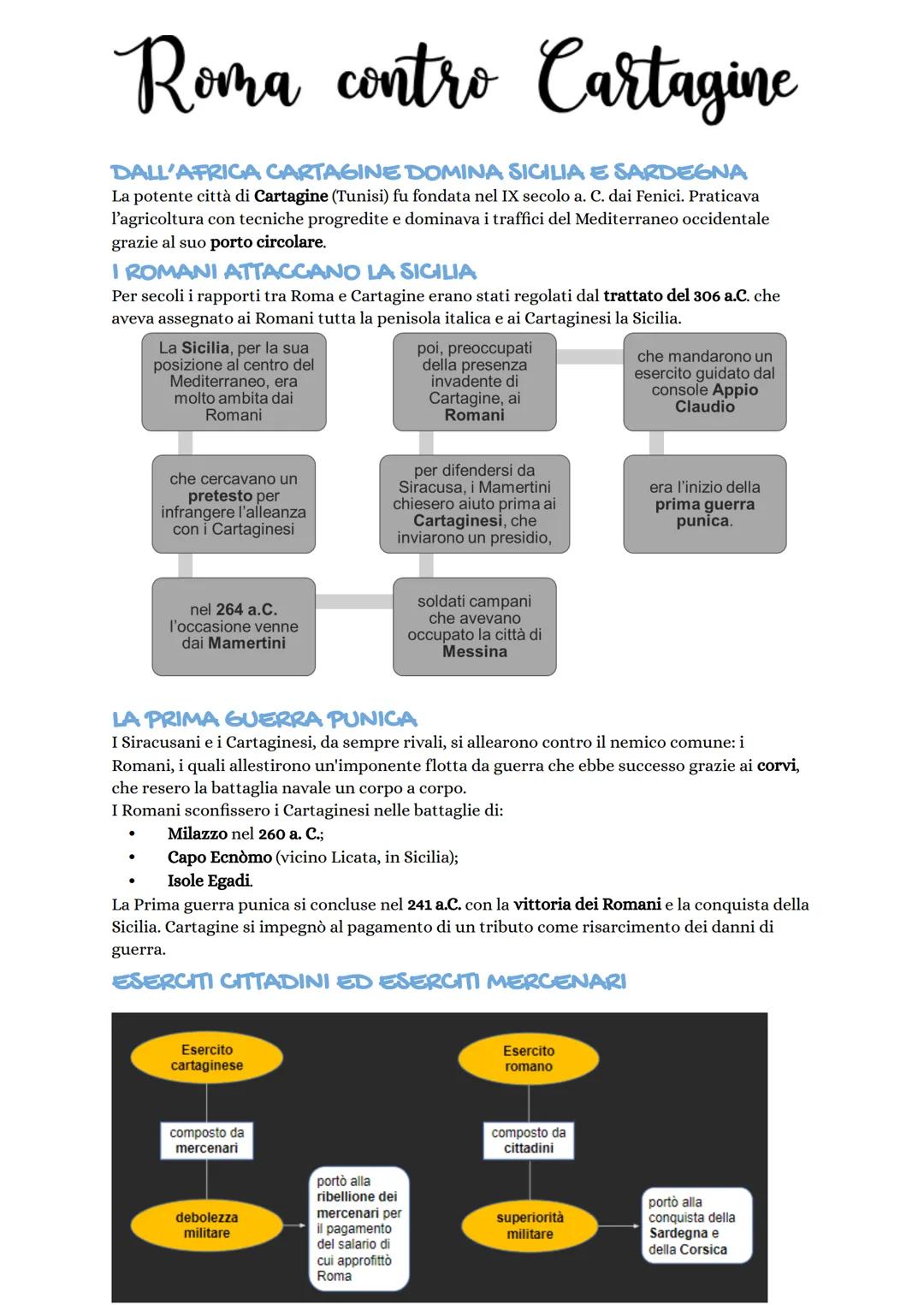 Roma contro Cartagine

DALL'AFRICA CARTAGINE DOMINA SICILIA E SARDEGNA
La potente città di Cartagine (Tunisi) fu fondata nel IX secolo a. C. dai Fenici. Praticava l'agricoltura con tecniche progredite e dominava i traffici del Mediterraneo occidentale grazie al suo porto circolare.

I ROMANI ATTACCANO LA SICILIA
Per secoli i rapporti tra Roma e Cartagine erano stati regolati dal trattato del 306 a.C. che aveva assegnato ai Romani tutta la penisola italica e ai Cartaginesi la Sicilia.

La Sicilia, per la sua posizione al centro del Mediterraneo, era molto ambita dai Romani

che cercavano un pretesto per infrangere l'alleanza con i Cartaginesi

nel 264 a.C. l'occasione venne dai Mamertini

soldati campani che avevano occupato la città di Messina

per difendersi da Siracusa, i Mamertini chiesero aiuto prima ai Cartaginesi, che inviarono un presidio,

poi, preoccupati della presenza invadente di Cartagine, ai Romani

che mandarono un esercito guidato dal console Appio Claudio

era l'inizio della prima guerra punica.

LA PRIMA GUERRA PUNICA
I Siracusani e i Cartaginesi, da sempre rivali, si allearono contro il nemico comune: i Romani, i quali allestirono un'imponente flotta da guerra che ebbe successo grazie ai corvi, che resero la battaglia navale un corpo a corpo.
I Romani sconfissero i Cartaginesi nelle battaglie di:
• Milazzo nel 260 a. C.;
• Capo Ecnòmo (vicino Licata, in Sicilia);
• Isole Egadi.
La Prima guerra punica si concluse nel 241 a.C. con la vittoria dei Romani e la conquista della Sicilia. Cartagine si impegnò al pagamento di un tributo come risarcimento dei danni di guerra.

ESERCITI CITTADINI ED ESERCITI MERCENARI

Esercito cartaginese
composto da mercenari
debolezza militare
portò alla ribellione dei mercenari per il pagamento del salario di cui approfittò Roma

Esercito romano
composto da cittadini
superiorità militare
portò alla conquista della Sardegna e della Corsica