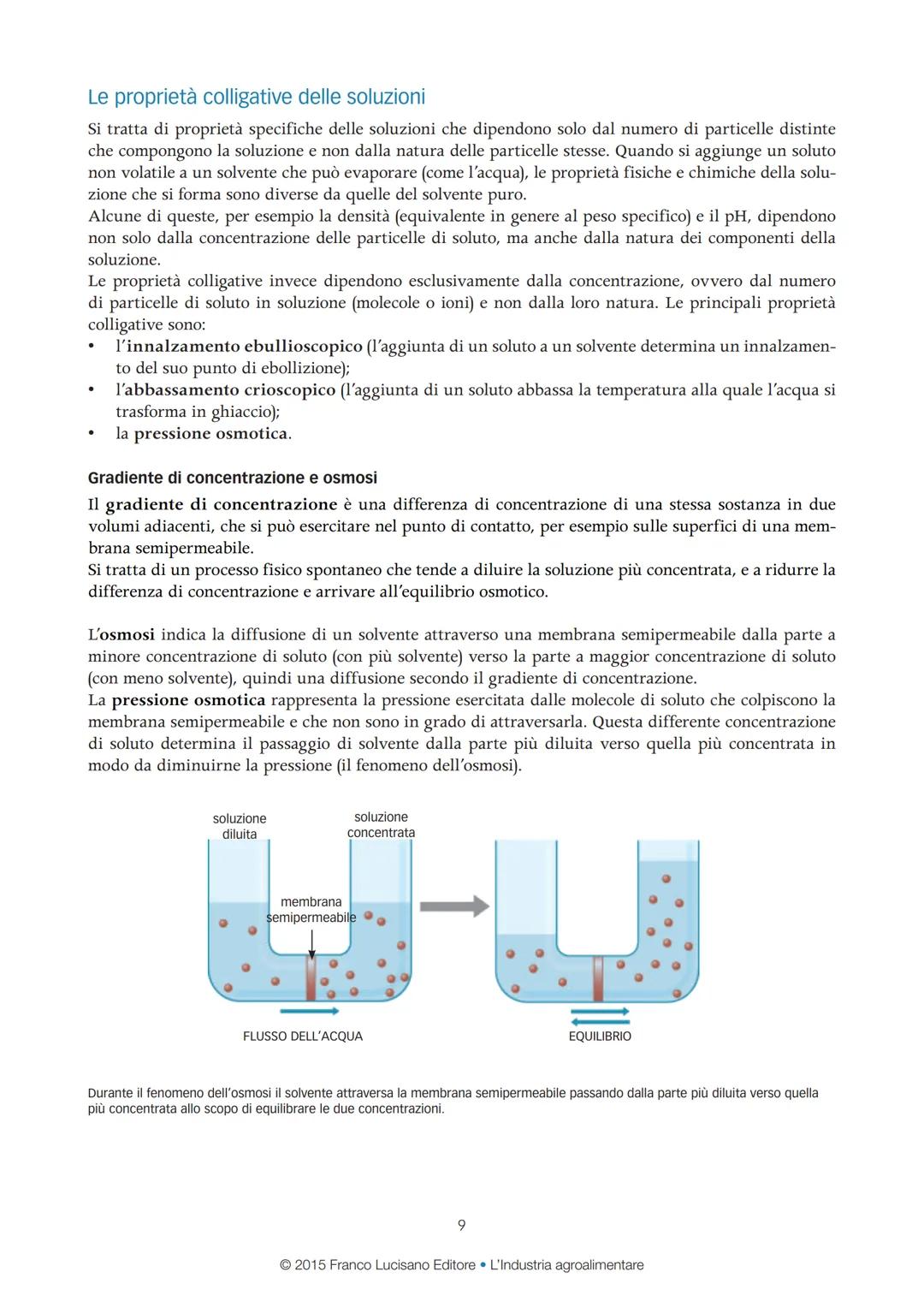 Le proprietà colligative delle soluzioni

Si tratta di proprietà specifiche delle soluzioni che dipendono solo dal numero di particelle distinte che compongono la soluzione e non dalla natura delle particelle stesse. Quando si aggiunge un soluto non volatile a un solvente che può evaporare (come l'acqua), le proprietà fisiche e chimiche della soluzione che si forma sono diverse da quelle del solvente puro.
Alcune di queste, per esempio la densità (equivalente in genere al peso specifico) e il pH, dipendono non solo dalla concentrazione delle particelle di soluto, ma anche dalla natura dei componenti della soluzione.
Le proprietà colligative invece dipendono esclusivamente dalla concentrazione, ovvero dal numero di particelle di soluto in soluzione (molecole o ioni) e non dalla loro natura. Le principali proprietà colligative sono:
• l'innalzamento ebullioscopico (l'aggiunta di un soluto a un solvente determina un innalzamento del suo punto di ebollizione);
• l'abbassamento crioscopico (l'aggiunta di un soluto abbassa la temperatura alla quale l'acqua si trasforma in ghiaccio);
• la pressione osmotica.

Gradiente di concentrazione e osmosi

Il gradiente di concentrazione è una differenza di concentrazione di una stessa sostanza in due volumi adiacenti, che si può esercitare nel punto di contatto, per esempio sulle superfici di una membrana semipermeabile.
Si tratta di un processo fisico spontaneo che tende a diluire la soluzione più concentrata, e a ridurre la differenza di concentrazione e arrivare all'equilibrio osmotico.

L'osmosi indica la diffusione di un solvente attraverso una membrana semipermeabile dalla parte a minore concentrazione di soluto (con più solvente) verso la parte a maggior concentrazione di soluto (con meno solvente), quindi una diffusione secondo il gradiente di concentrazione.
La pressione osmotica rappresenta la pressione esercitata dalle molecole di soluto che colpiscono la membrana semipermeabile e che non sono in grado di attraversarla. Questa differente concentrazione di soluto determina il passaggio di solvente dalla parte più diluita verso quella più concentrata in modo da diminuirne la pressione (il fenomeno dell'osmosi).

soluzione diluita
soluzione concentrata
membrana semipermeabile
FLUSSO DELL'ACQUA
EQUILIBRIO

Durante il fenomeno dell'osmosi il solvente attraversa la membrana semipermeabile passando dalla parte più diluita verso quella più concentrata allo scopo di equilibrare le due concentrazioni.

9

© 2015 Franco Lucisano Editore • L'Industria agroalimentare